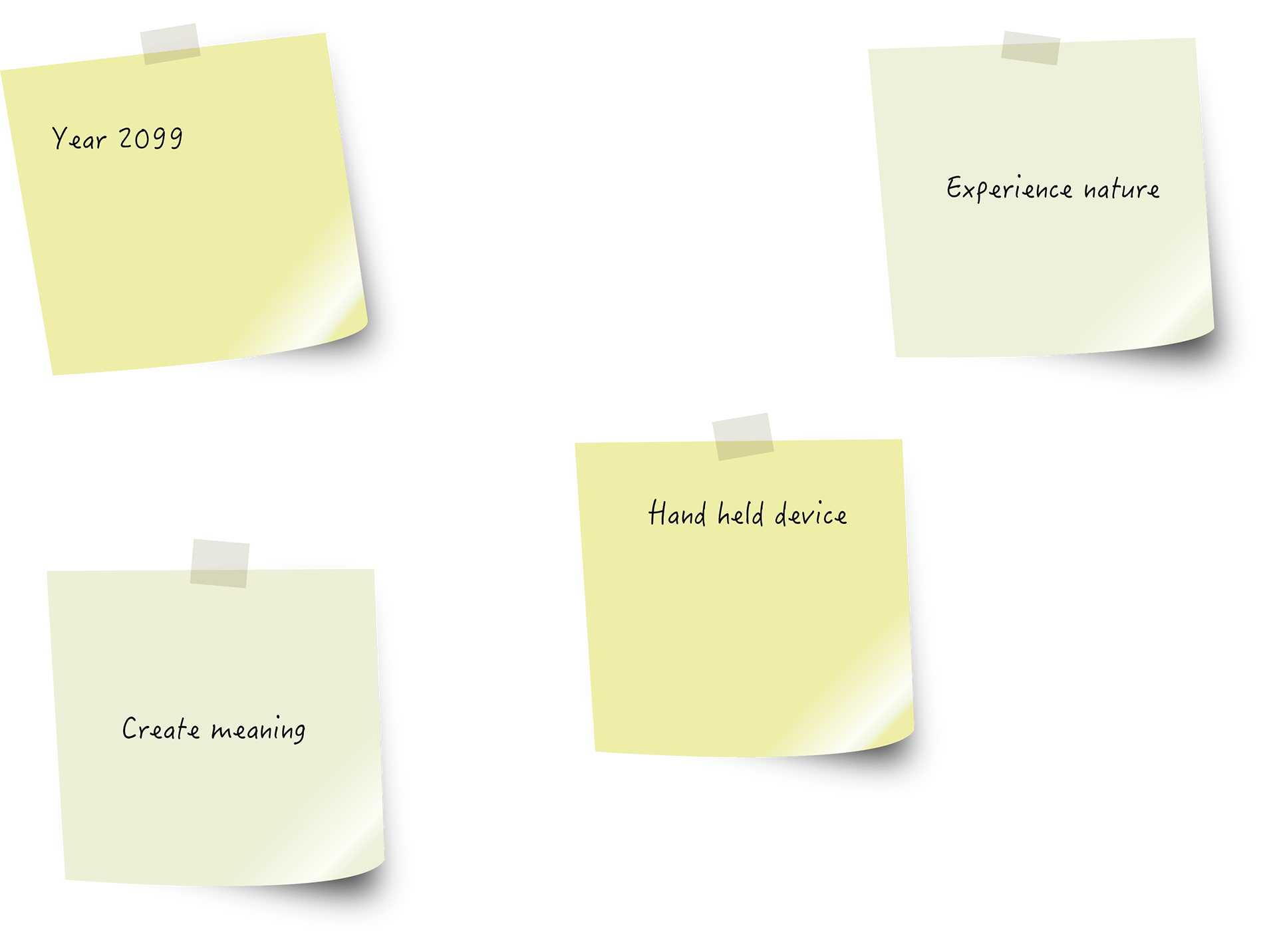 Year 2099

Experience nature

Hand held device

Create meaning