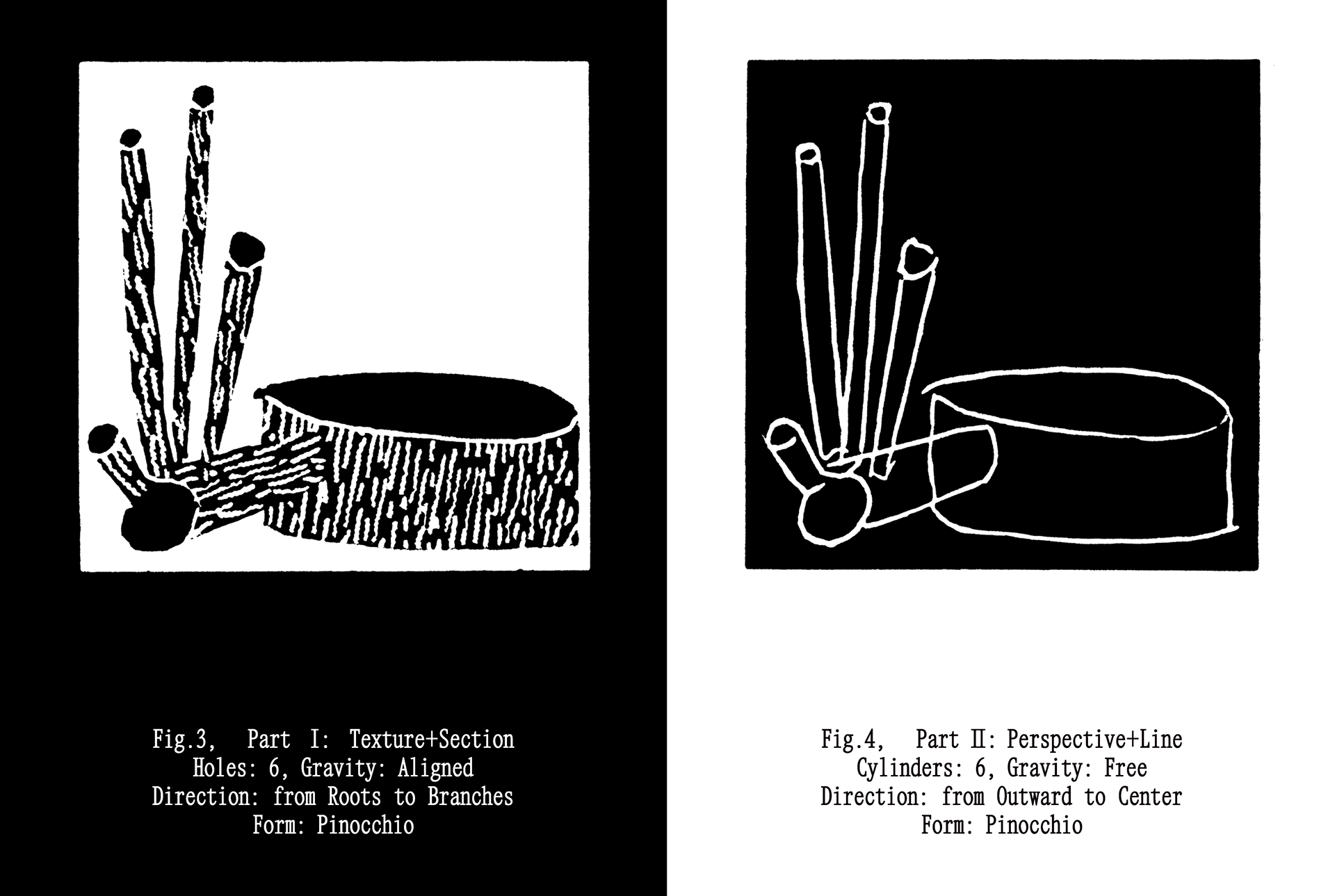 Fig.3, Part Ⅰ: Texture+Section
Holes: 6, Gravity: Aligned
Direction: from Roots to Branches
Form: Pinocchio

Fig.4, Part Ⅱ: Perspective+Line
Cylinders: 6, Gravity: Free
Direction: from Outward to Center
Form: Pinocchio