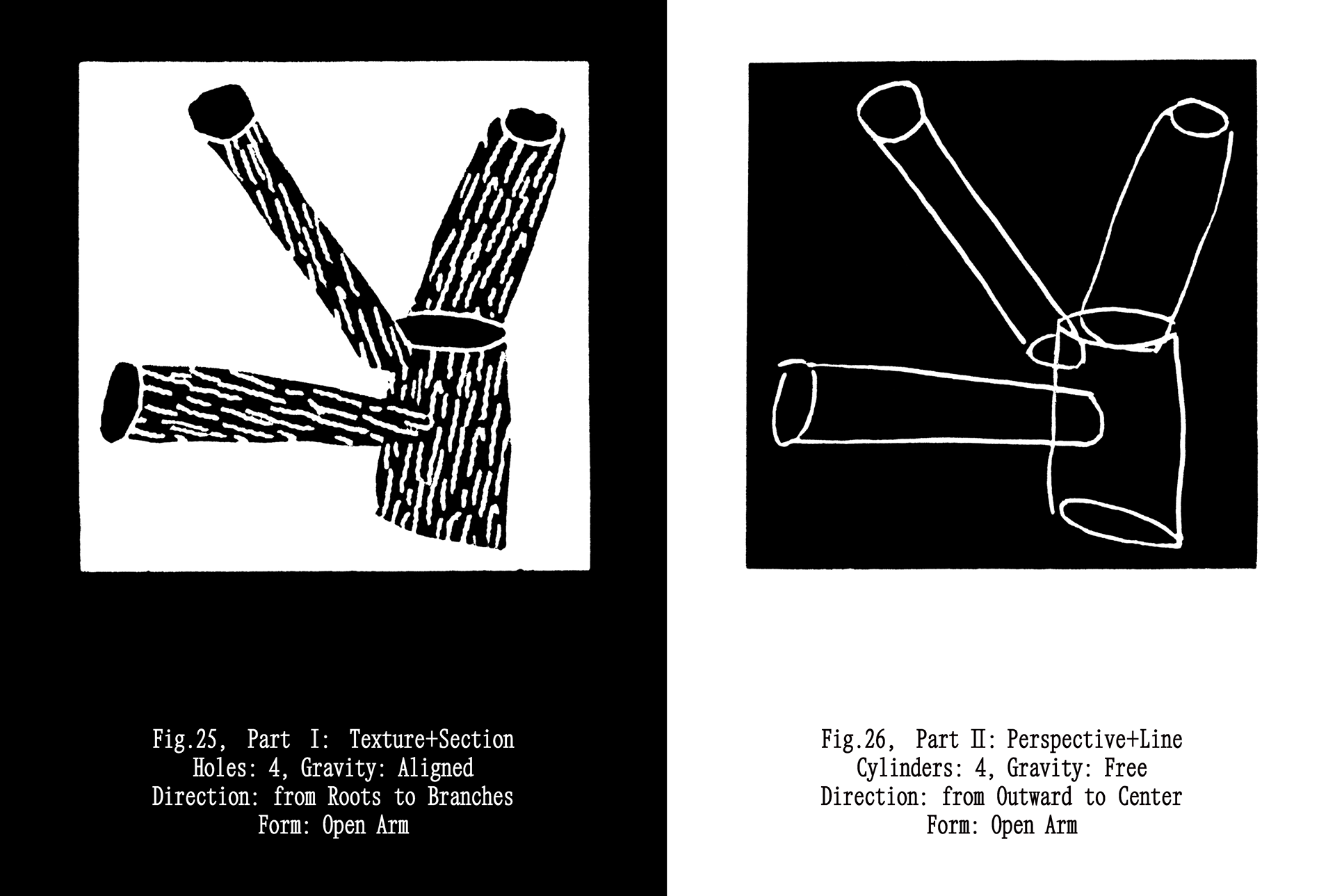 Fig.25, Part I: Texture+Section
Holes: 4, Gravity: Aligned
Direction: from Roots to Branches
Form: Open Arm

Fig.26, Part II: Perspective+Line
Cylinders: 4, Gravity: Free
Direction: from Outward to Center
Form: Open Arm