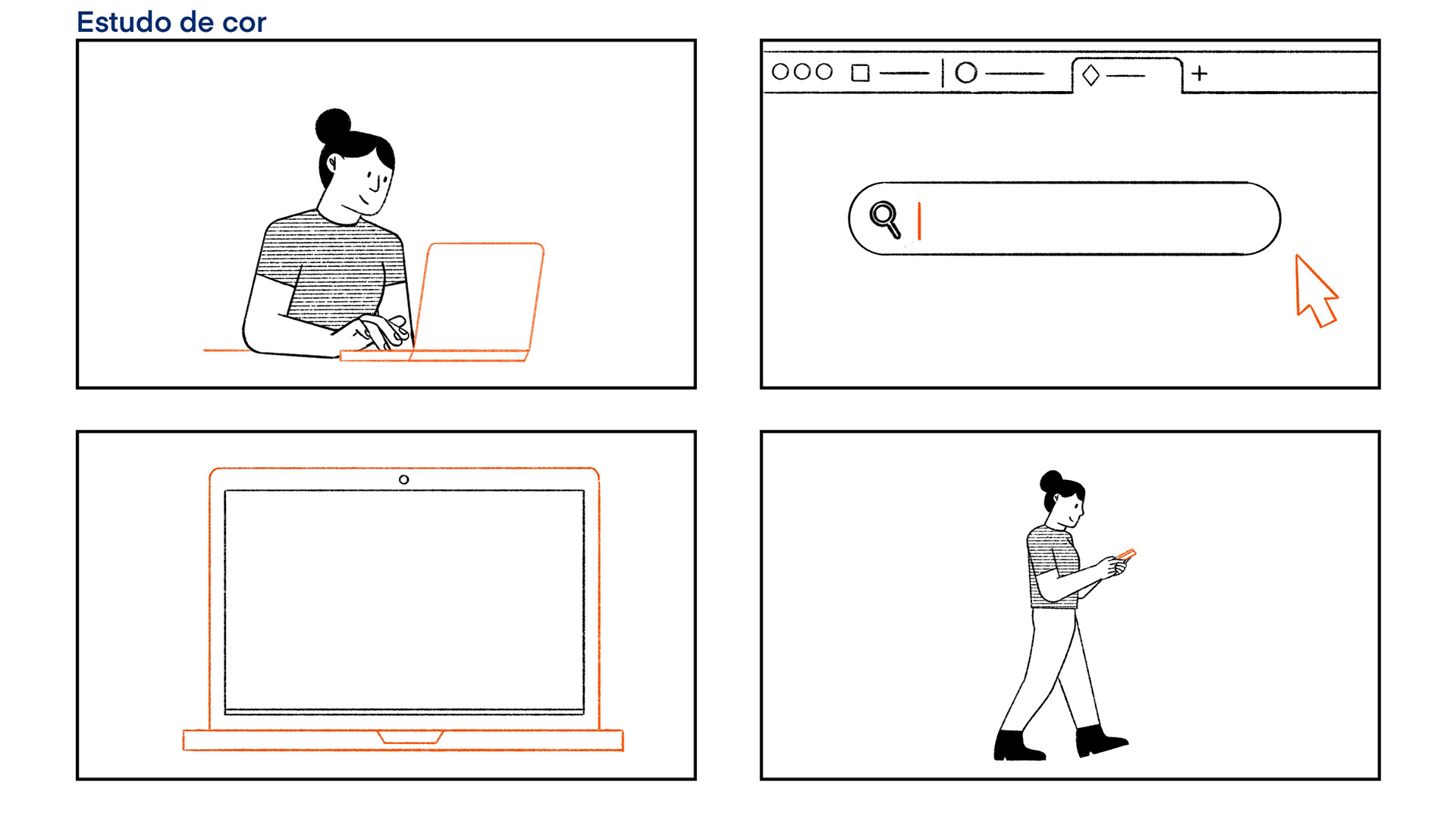 Estudo de cor