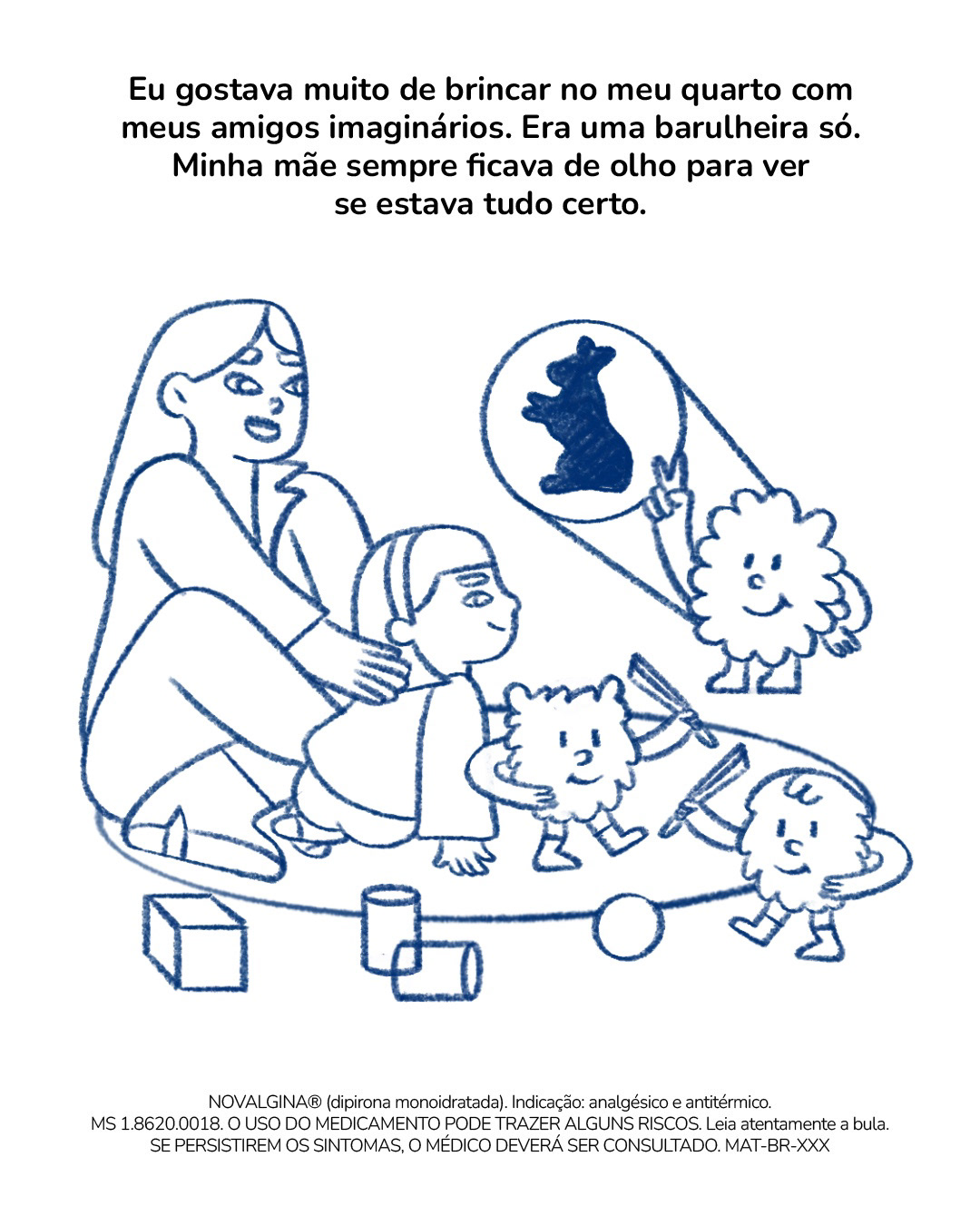 Eu gostava muito de brincar no meu quarto com meus amigos imaginários. Era uma barulheira só. Minha mãe sempre ficava de olho para ver se estava tudo certo.

NOVALGINA® (dipirona monoidratada). Indicação: analgésico e antitérmico. MS 1.8620.0018. O USO DO MEDICAMENTO PODE TRAZER ALGUNS RISCOS. Leia atentamente a bula. SE PERSISTIREM OS SINTOMAS, O MÉDICO DEVERÁ SER CONSULTADO. MAT-BR-XXX