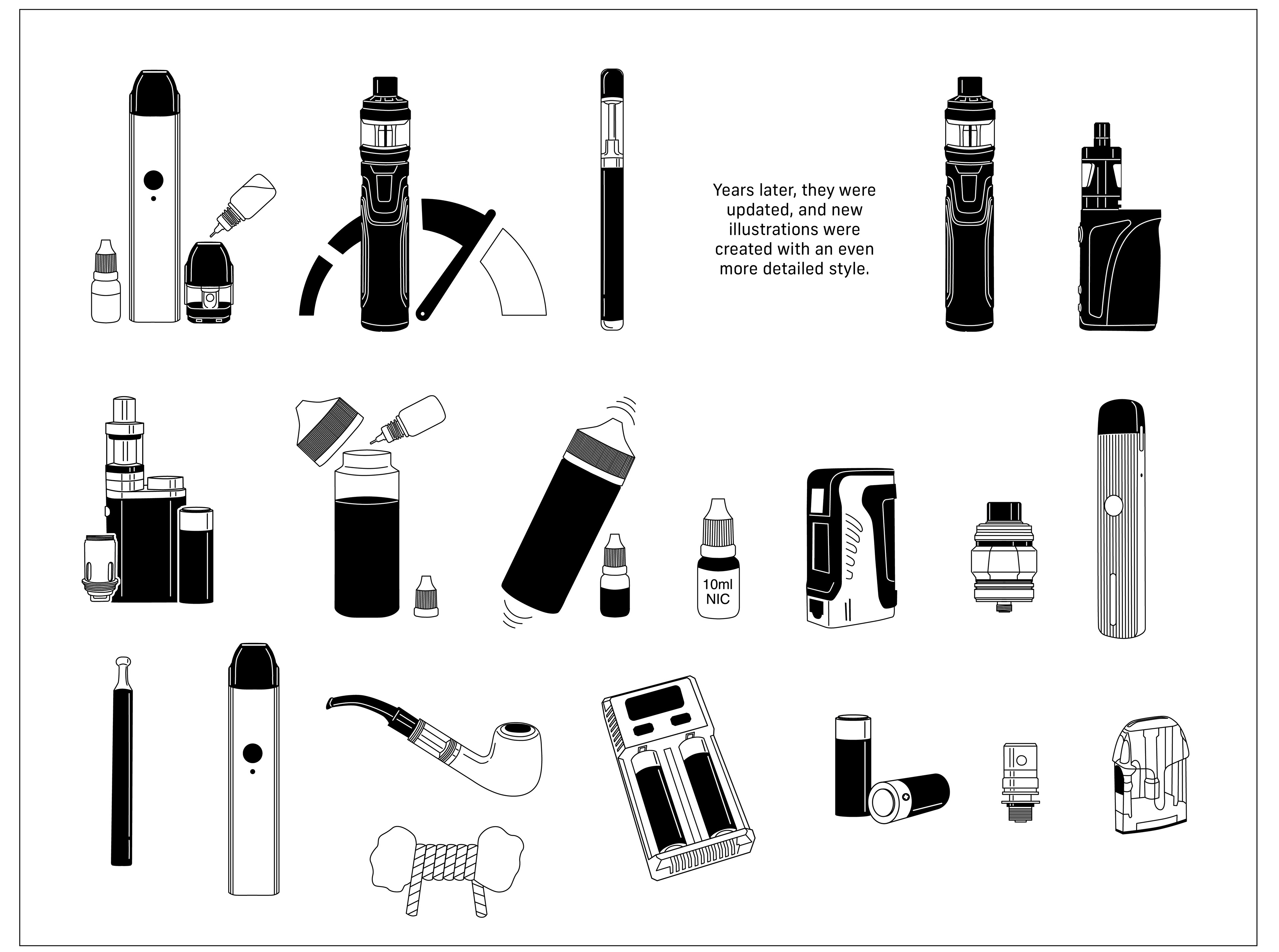 Years later, they were updated, and new illustrations were created with an even more detailed style.

10ml
NIC