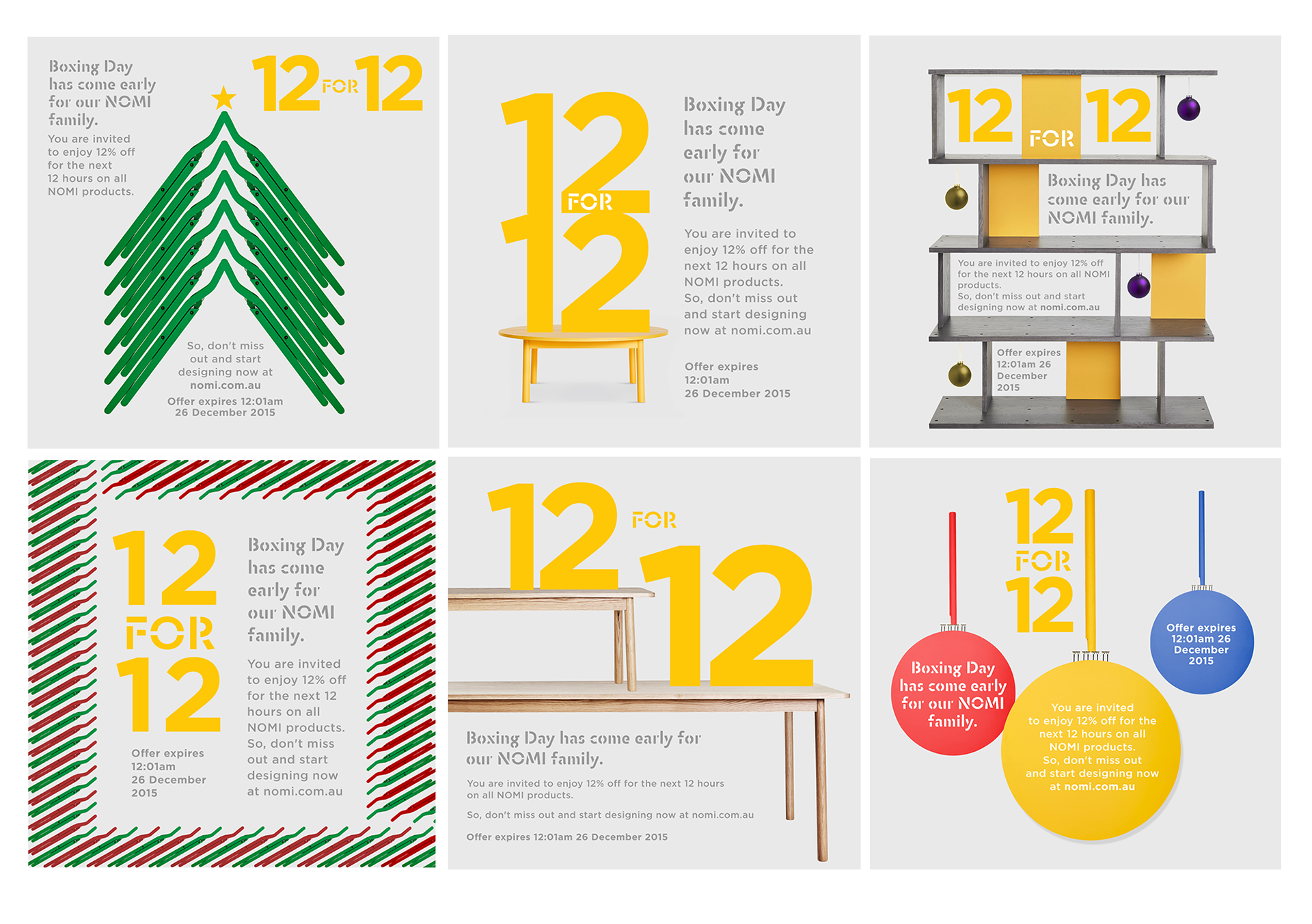 Boxing Day has come early for our NOMI family.

You are invited to enjoy 12% off for the next 12 hours on all NOMI products.

12 FOR 12

So, don't miss out and start designing now at nomi.com.au

Offer expires 12:01am 26 December 2015

12 FOR 12

Boxing Day has come early for our NOMI family.

You are invited to enjoy 12% off for the next 12 hours on all NOMI products. So, don't miss out and start designing now at nomi.com.au

Offer expires 12:01am 26 December 2015

12 FOR 12

Boxing Day has come early for our NOMI family.

You are invited to enjoy 12% off for the next 12 hours on all NOMI products. So, don't miss out and start designing now at nomi.com.au

Offer expires 12:01am 26 December 2015

12 FOR 12

Boxing Day has come early for our NOMI family.

You are invited to enjoy 12% off for the next 12 hours on all NOMI products. So, don't miss out and start designing now at nomi.com.au

Offer expires 12:01am 26 December 2015

12 FOR 12

Boxing Day has come early for our NOMI family.

You are invited to enjoy 12% off for the next 12 hours on all NOMI products.

So, don't miss out and start designing now at nomi.com.au

Offer expires 12:01am 26 December 2015

12 FOR 12

Boxing Day has come early for our NOMI family.

You are invited to enjoy 12% off for the next 12 hours on all NOMI products. So, don't miss out and start designing now at nomi.com.au

Offer expires 12:01am 26 December 2015