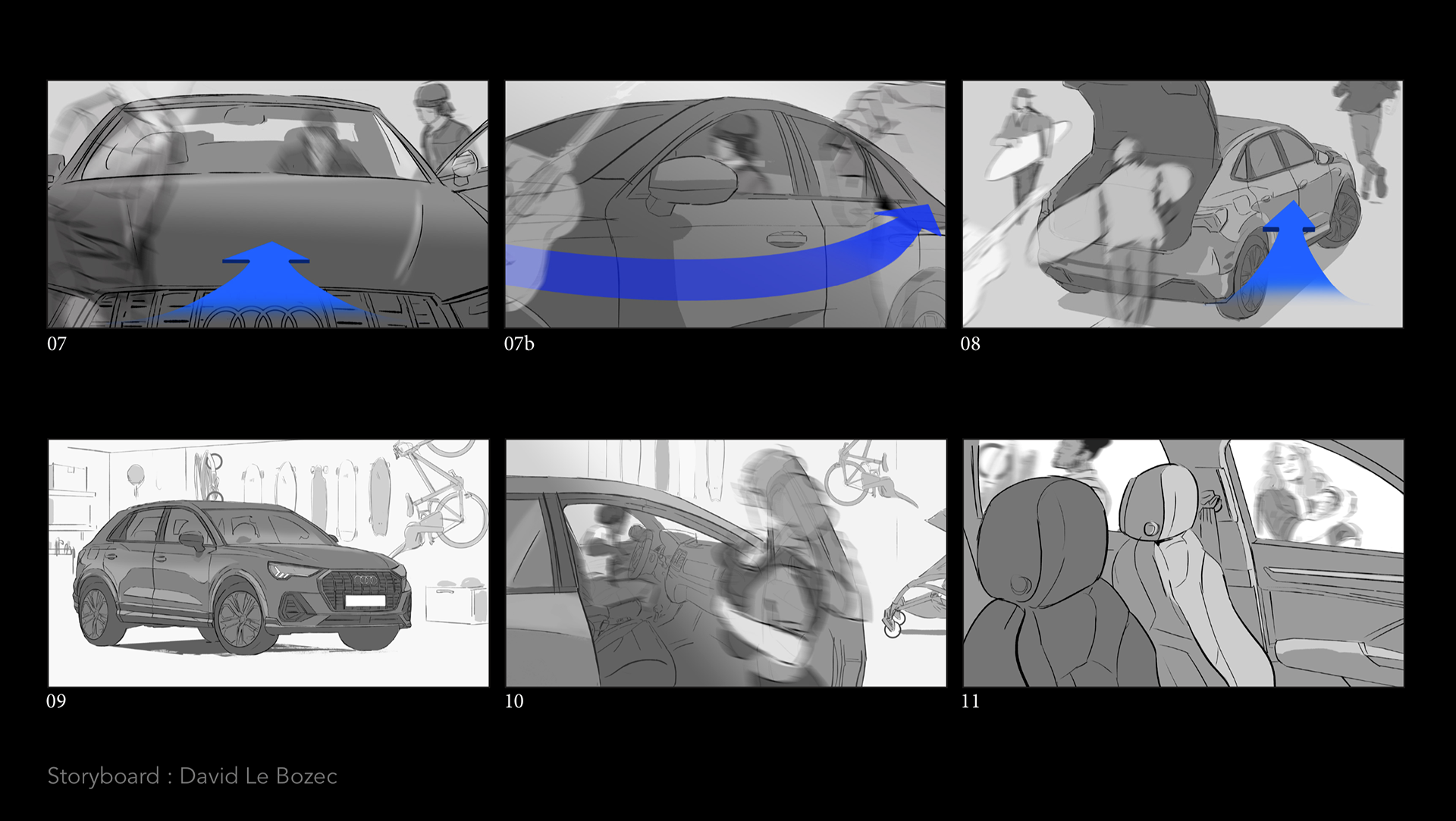 07

07b

08

09

10

11

Storyboard : David Le Bozec