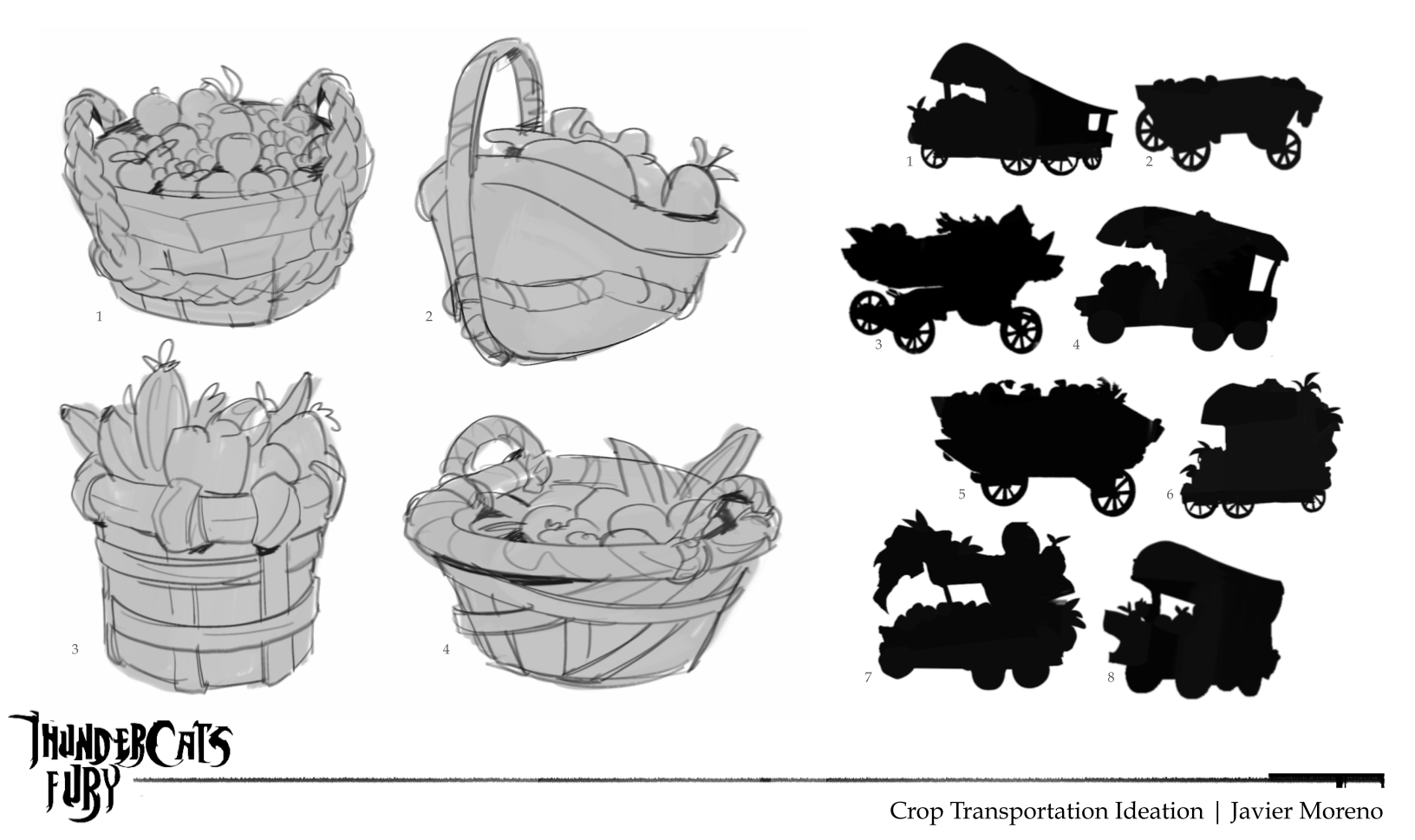 1
2
3
4

1
2
3
4
5
6
7
8

THUNDERCATS
FURY

Crop Transportation Ideation | Javier Moreno