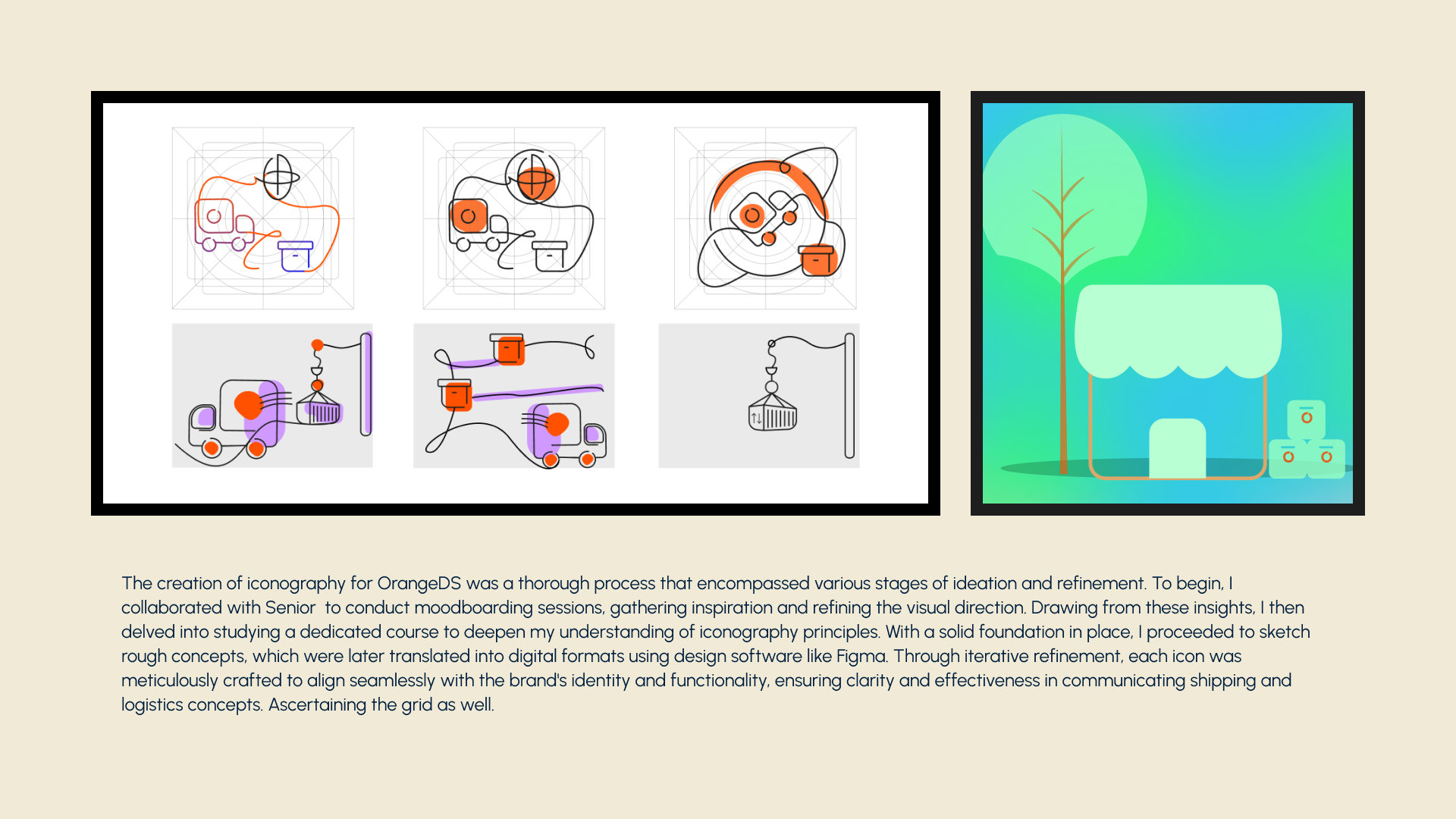 The creation of iconography for OrangeDS was a thorough process that encompassed various stages of ideation and refinement. To begin, I collaborated with Senior  to conduct moodboarding sessions, gathering inspiration and refining the visual direction. Drawing from these insights, I then delved into studying a dedicated course to deepen my understanding of iconography principles. With a solid foundation in place, I proceeded to sketch rough concepts, which were later translated into digital formats using design software like Figma. Through iterative refinement, each icon was meticulously crafted to align seamlessly with the brand's identity and functionality, ensuring clarity and effectiveness in communicating shipping and logistics concepts. Ascertaining the grid as well.