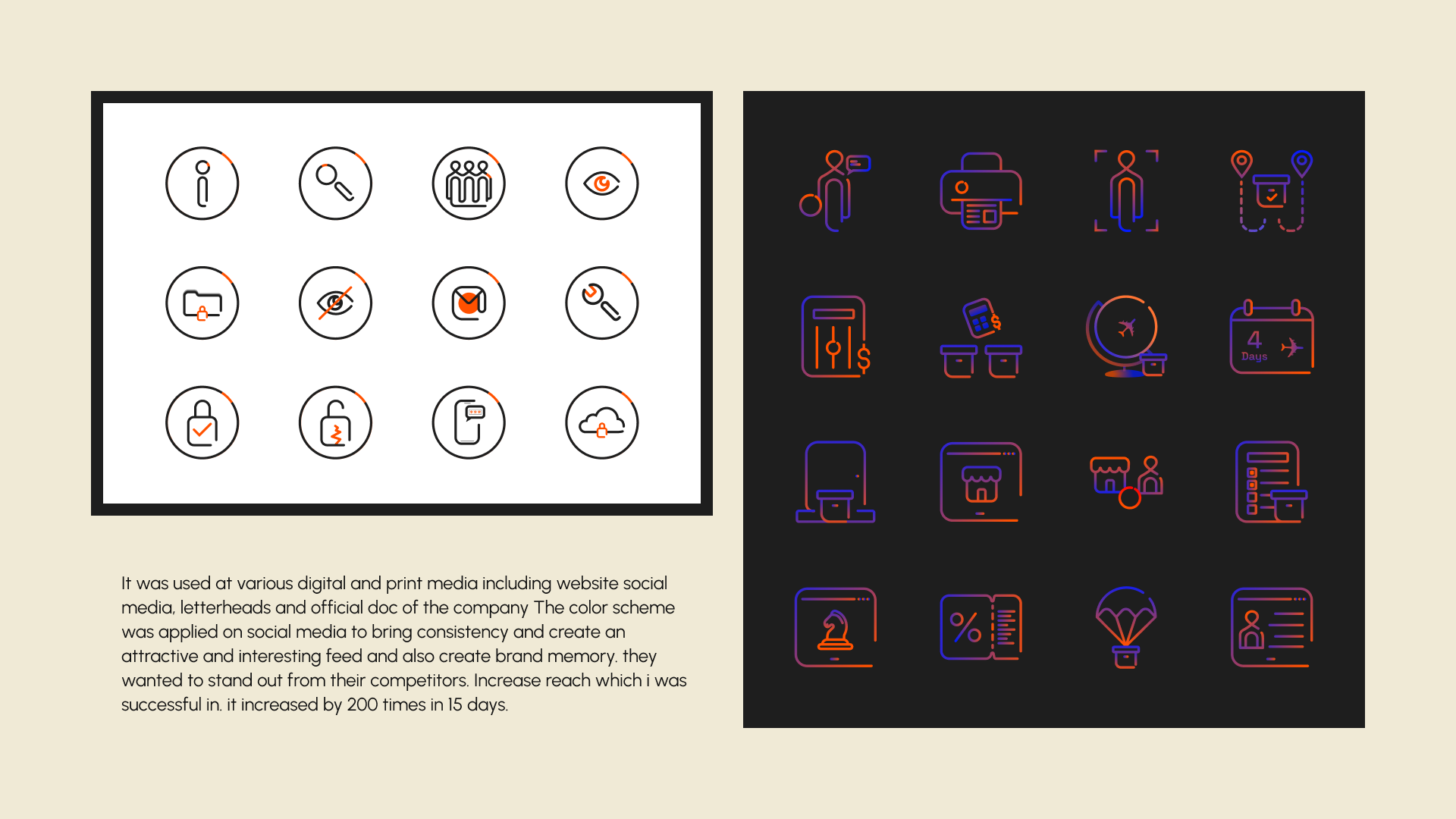 4
Days

It was used at various digital and print media including website social media, letterheads and official doc of the company The color scheme was applied on social media to bring consistency and create an attractive and interesting feed and also create brand memory. they wanted to stand out from their competitors. Increase reach which i was successful in. it increased by 200 times in 15 days.