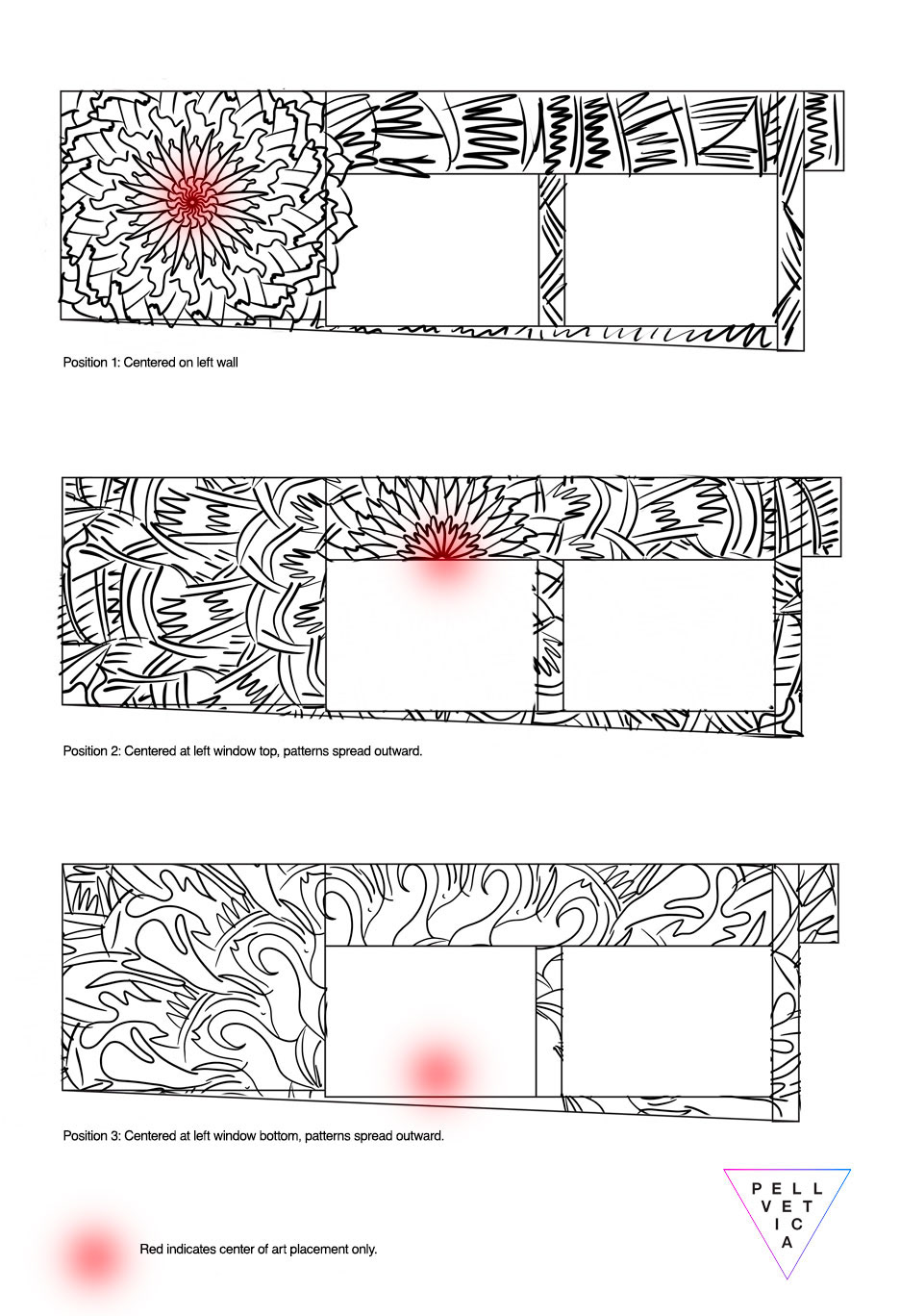 Position 1: Centered on left wall

Position 2: Centered at left window top, patterns spread outward.

Position 3: Centered at left window bottom, patterns spread outward.

Red indicates center of art placement only.

PELL
VET
IC
A