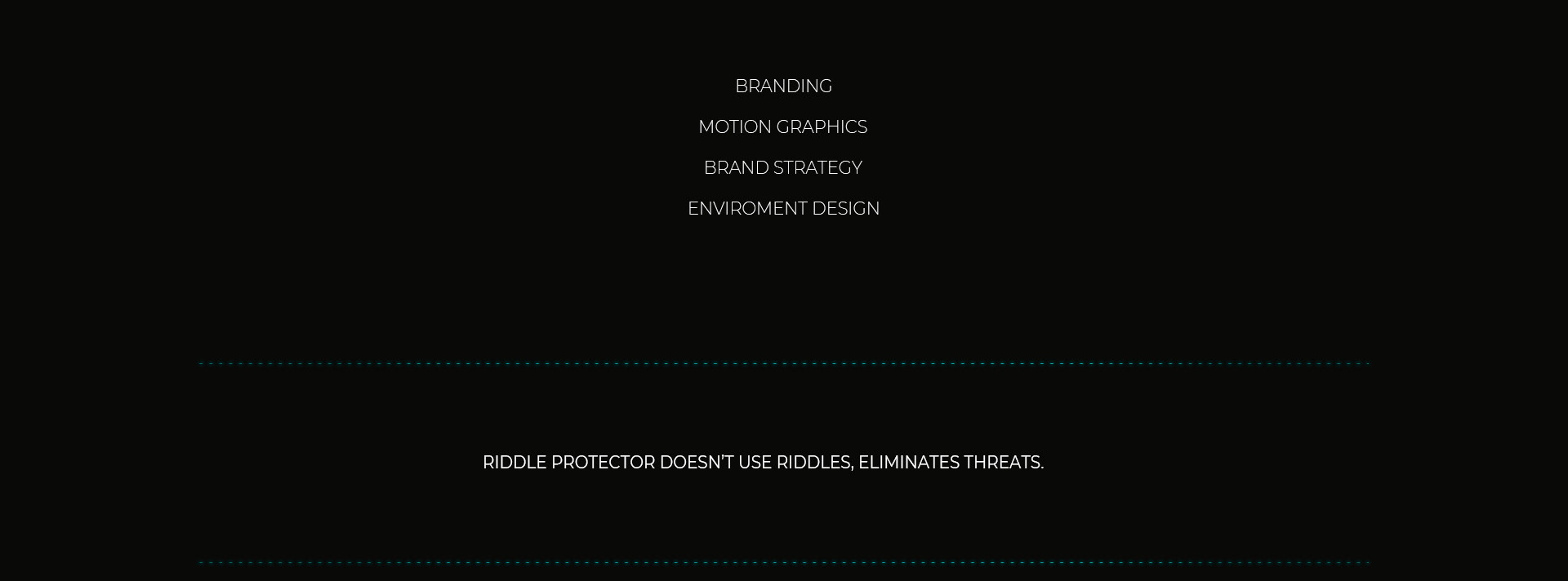 BRANDING

MOTION GRAPHICS

BRAND STRATEGY

ENVIROMENT DESIGN

RIDDLE PROTECTOR DOESN'T USE RIDDLES, ELIMINATES THREATS.