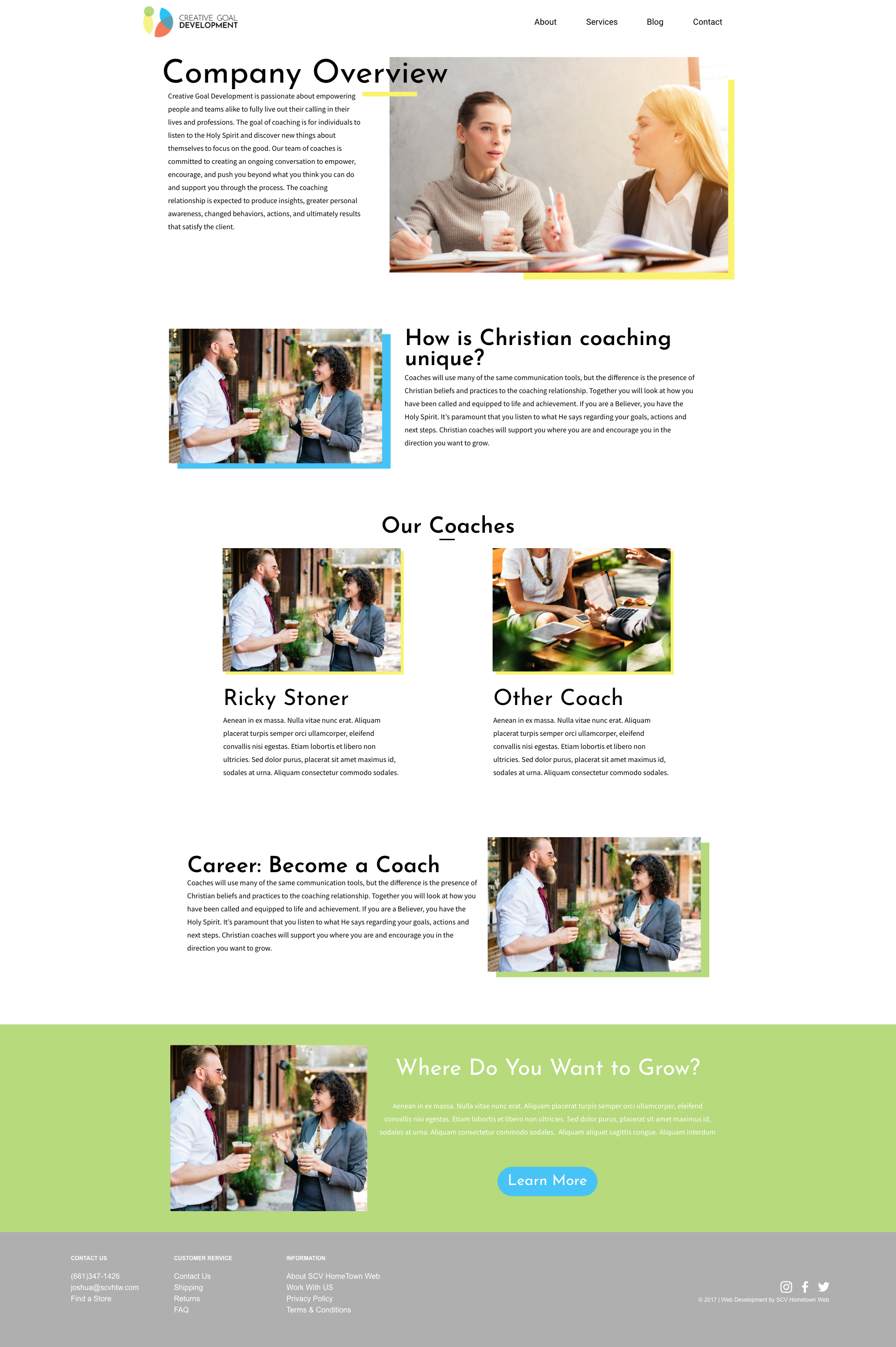 CREATIVE GOAL DEVELOPMENT

About Services Blog Contact

Company Overview

Creative Goal Development is passionate about empowering people and teams alike to fully live out their calling in their lives and professions. The goal of coaching is for individuals to listen to the Holy Spirit and discover new things about themselves to focus on the good. Our team of coaches is committed to creating an ongoing conversation to empower, encourage, and push you beyond what you think you can do and support you through the process. The coaching relationship is expected to produce insights, greater personal awareness, changed behaviors, actions, and ultimately results that satisfy the client.

How is Christian coaching unique?

Coaches will use many of the same communication tools, but the difference is the presence of Christian beliefs and practices to the coaching relationship. Together you will look at how you have been called and equipped to life and achievement. If you are a Believer, you have the Holy Spirit. It's paramount that you listen to what He says regarding your goals, actions and next steps. Christian coaches will support you where you are and encourage you in the direction you want to grow.

Our Coaches

Ricky Stoner

Aenean in ex massa. Nulla vitae nunc erat. Aliquam placerat turpis semper orci ullamcorper, eleifend convallis nisi egestas. Etiam lobortis et libero non ultricies. Sed dolor purus, placerat sit amet maximus id, sodales at urna. Aliquam consectetur commodo sodales.

Other Coach

Aenean in ex massa. Nulla vitae nunc erat. Aliquam placerat turpis semper orci ullamcorper, eleifend convallis nisi egestas. Etiam lobortis et libero non ultricies. Sed dolor purus, placerat sit amet maximus id, sodales at urna. Aliquam consectetur commodo sodales.

Career: Become a Coach

Coaches will use many of the same communication tools, but the difference is the presence of Christian beliefs and practices to the coaching relationship. Together you will look at how you have been called and equipped to life and achievement. If you are a Believer, you have the Holy Spirit. It's paramount that you listen to what He says regarding your goals, actions and next steps. Christian coaches will support you where you are and encourage you in the direction you want to grow.

Where Do You Want to Grow?

Aenean in ex massa. Nulla vitae nunc erat. Aliquam placerat turpis semper orci ullamcorper, eleifend convallis nisi egestas. Etiam lobortis et libero non ultricies. Sed dolor purus, placerat sit amet maximus id, sodales at urna. Aliquam consectetur commodo sodales. Aliquam aliquet sagittis congue. Aliquam interdum

Learn More

CONTACT US
(661)347-1426
joshua@scvhtw.com
Find a Store

CUSTOMER RERVICE
Contact Us
Shipping
Returns
FAQ

INFORMATION
About SCV HomeTown Web
Work With US
Privacy Policy
Terms & Conditions

© 2017 | Web Development by SCV Hometown Web