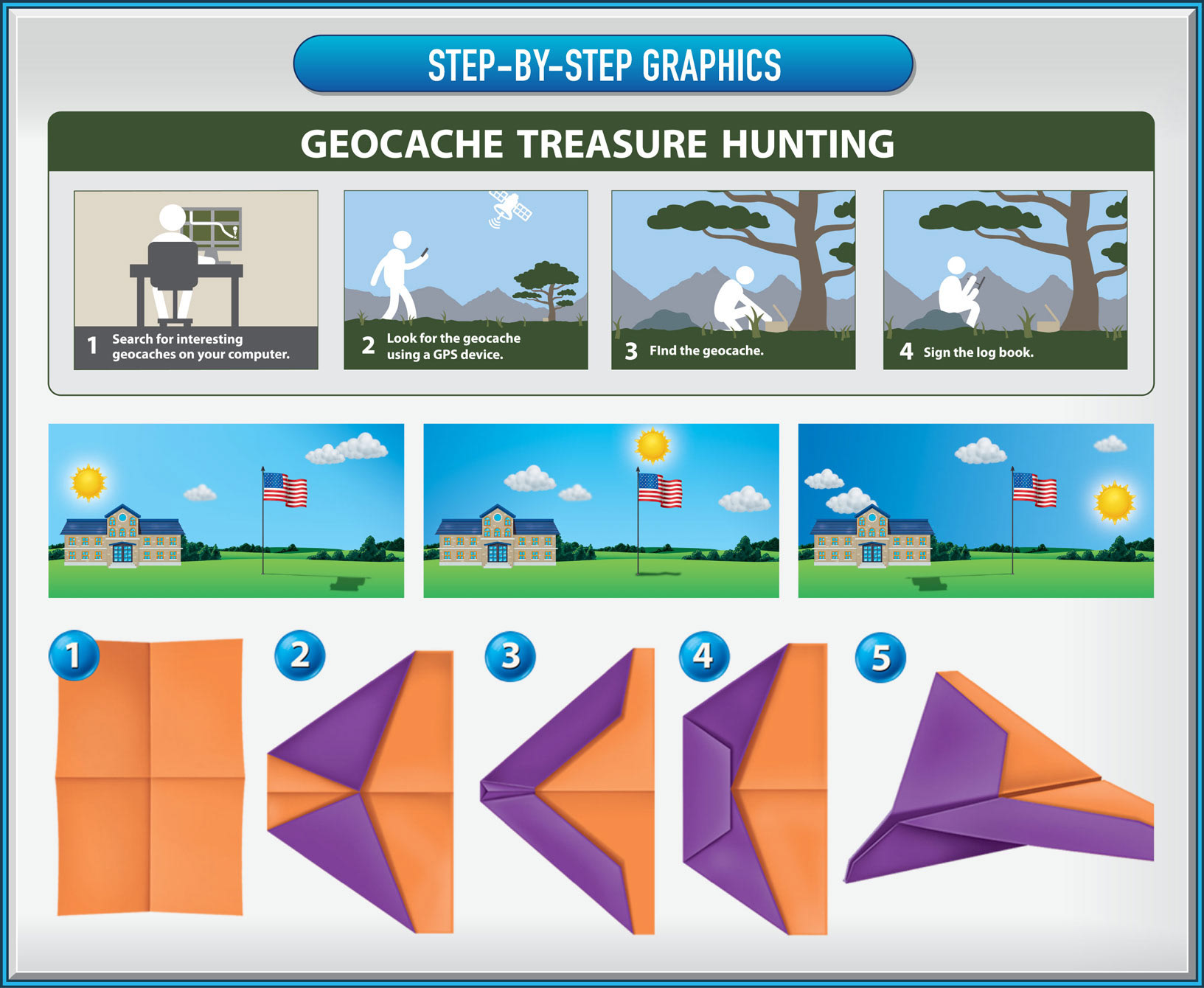 STEP-BY-STEP GRAPHICS

GEOCACHE TREASURE HUNTING

1 Search for interesting geocaches on your computer.

2 Look for the geocache using a GPS device.

3 FInd the geocache.

4 Sign the log book.

1

2

3

4

5