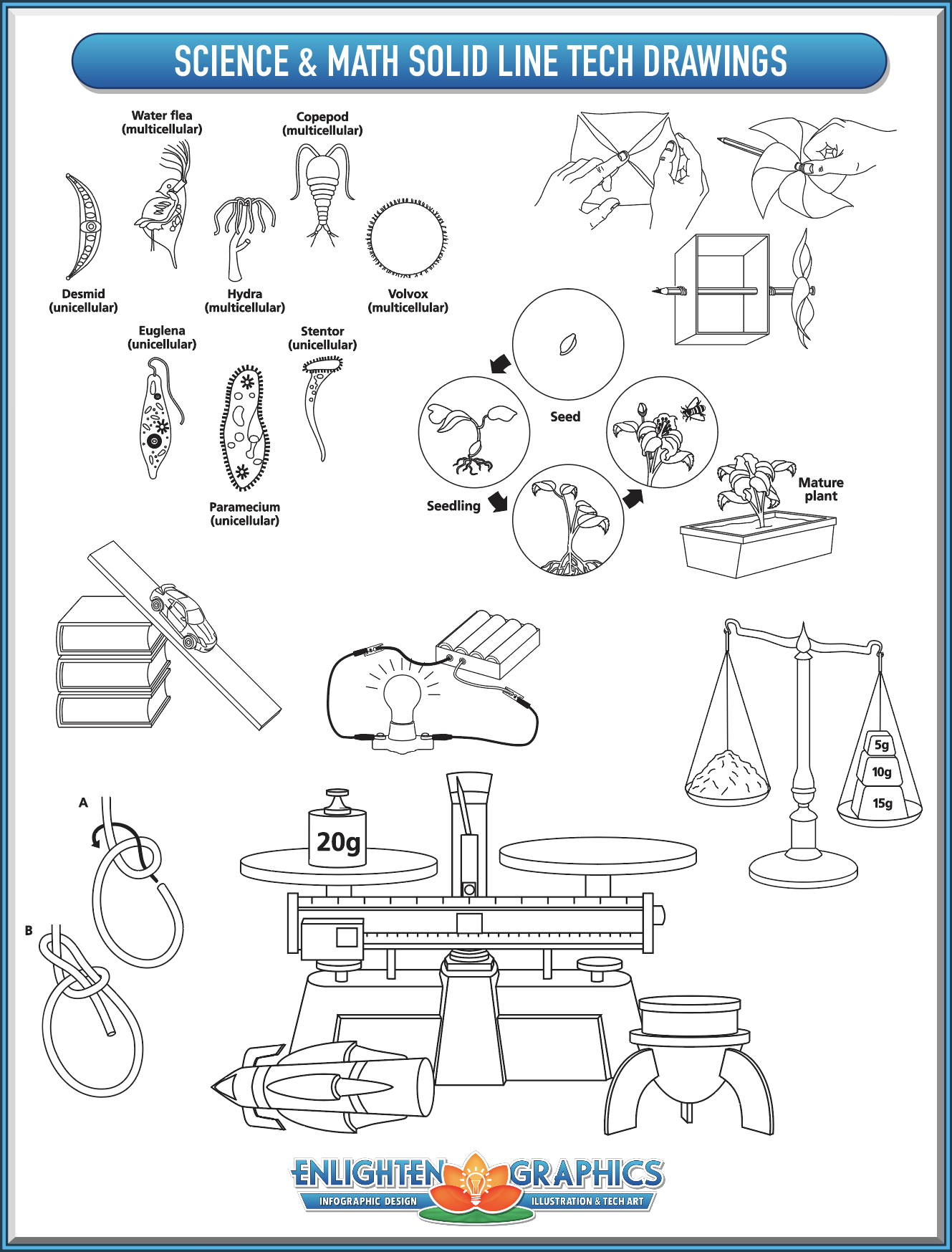 SCIENCE & MATH SOLID LINE TECH DRAWINGS

Water flea
(multicellular)

Copepod
(multicellular)

Desmid
(unicellular)

Hydra
(multicellular)

Volvox
(multicellular)

Euglena
(unicellular)

Stentor
(unicellular)

Paramecium
(unicellular)

Seed

Seedling

Mature
plant

5g
10g
15g

A

B

20g

ENLIGHTEN GRAPHICS
INFOGRAPHIC DESIGN
ILLUSTRATION & TECH ART