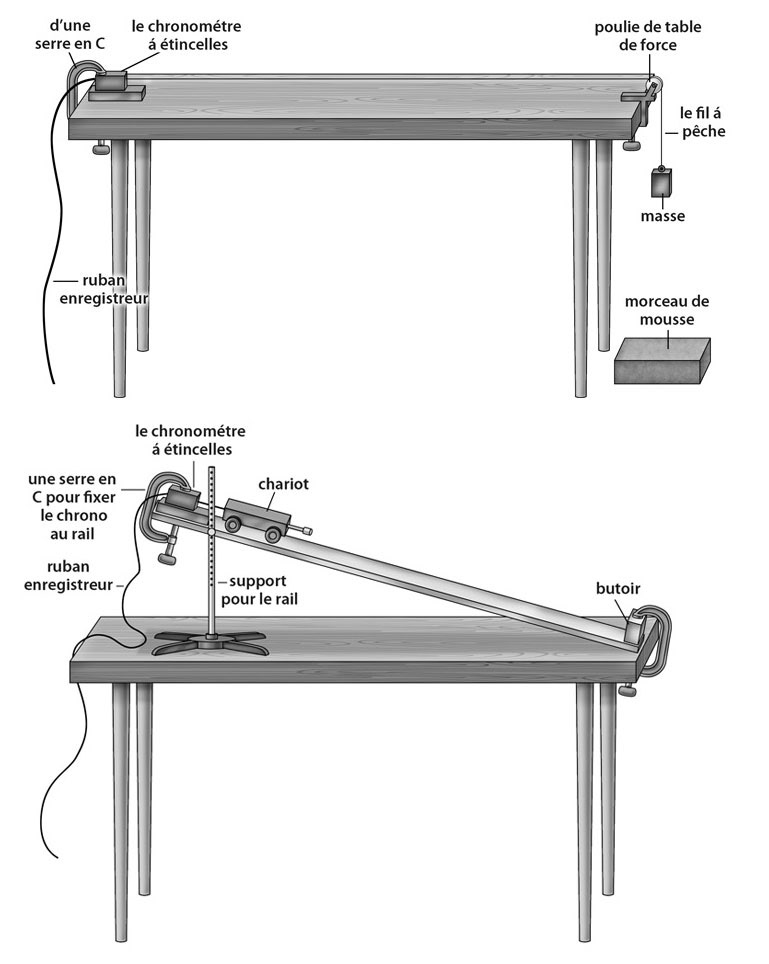 d'une serre en C

le chronométre á étincelles

poulie de table de force

le fil á pêche

masse

ruban enregistreur

morceau de mousse

le chronométre á étincelles

une serre en C pour fixer le chrono au rail

chariot

ruban enregistreur

support pour le rail

butoir