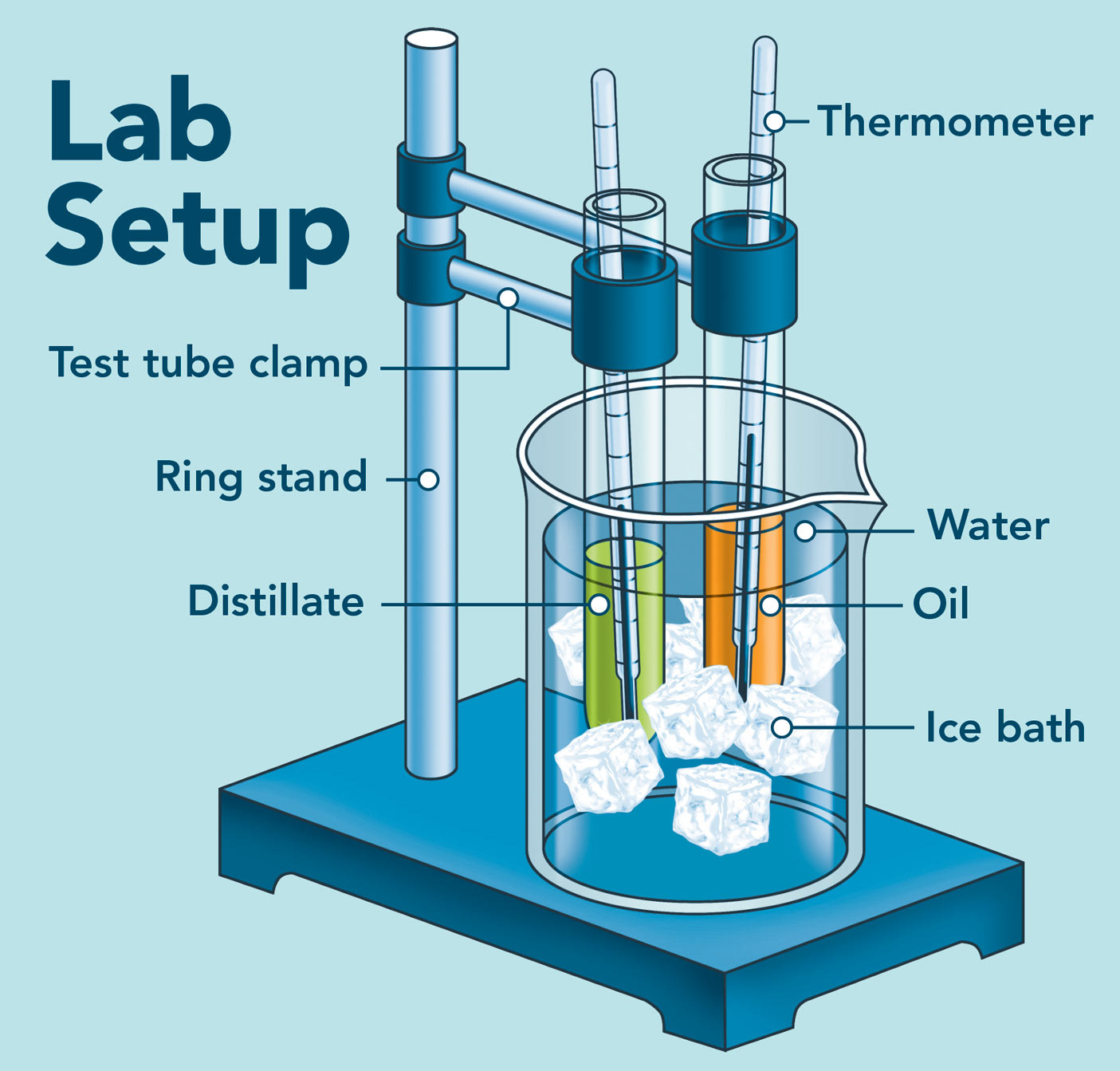 Lab Setup

Thermometer

Test tube clamp

Ring stand

Water

Distillate

Oil

Ice bath