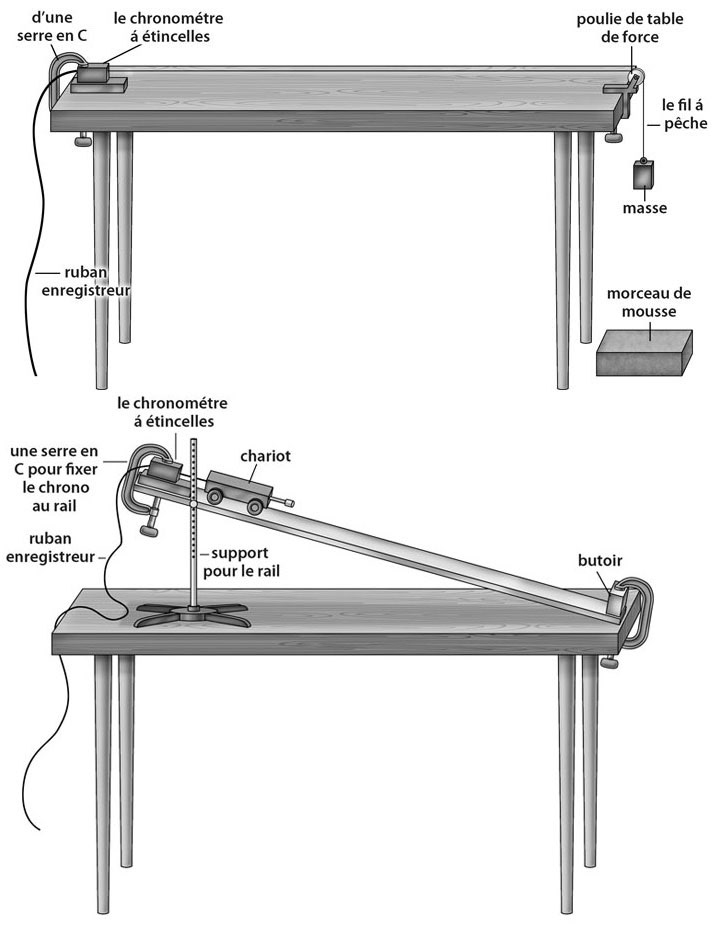 d'une serre en C

le chronométre á étincelles

poulie de table de force

le fil á pêche

masse

ruban enregistreur

morceau de mousse

le chronométre á étincelles

une serre en C pour fixer le chrono au rail

chariot

ruban enregistreur

support pour le rail

butoir