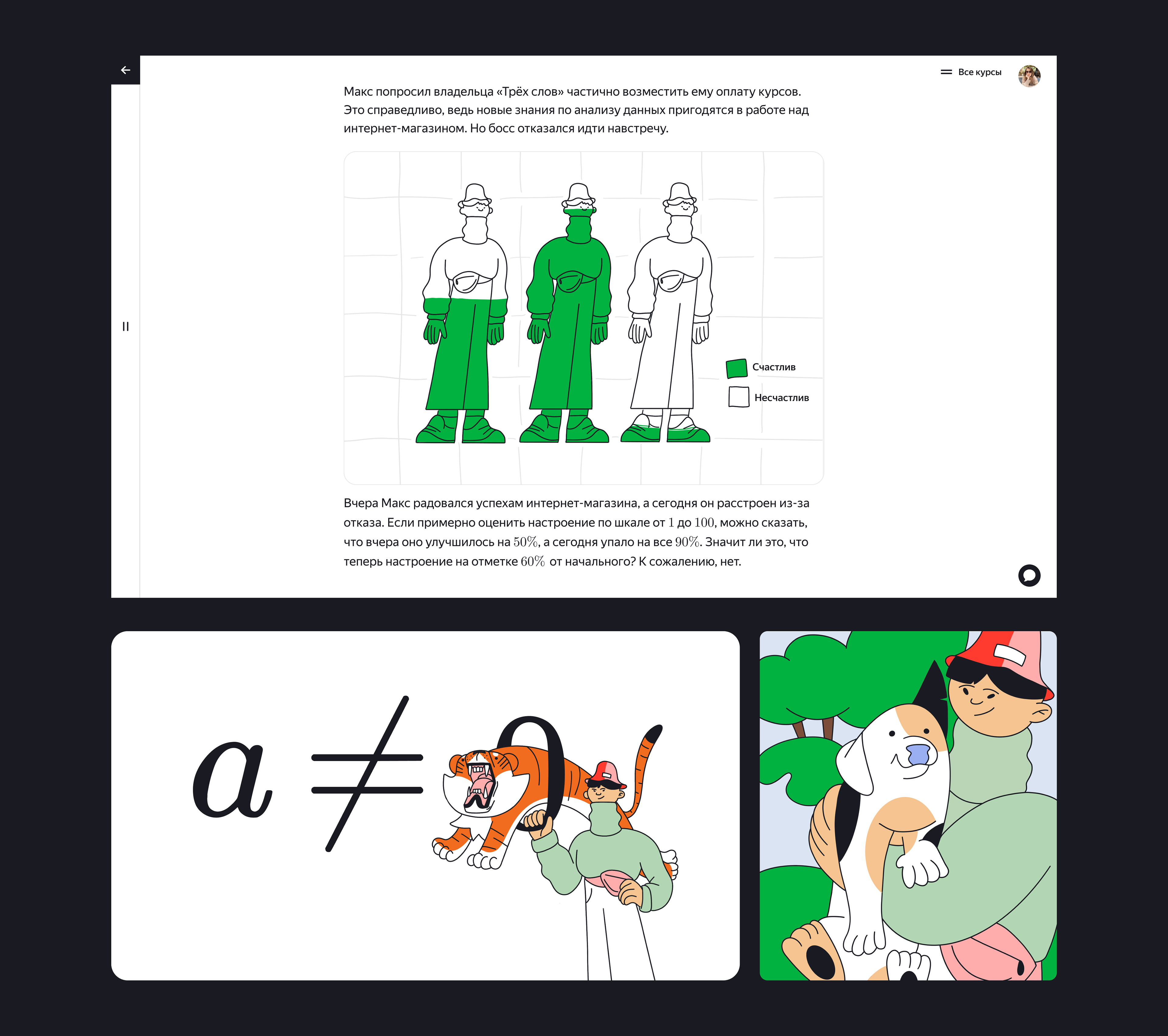 Все курсы

Макс попросил владельца «Трёх слов» частично возместить ему оплату курсов. Это справедливо, ведь новые знания по анализу данных пригодятся в работе над интернет-магазином. Но босс отказался идти навстречу.

Счастлив

Несчастлив

Вчера Макс радовался успехам интернет-магазина, а сегодня он расстроен из-за отказа. Если примерно оценить настроение по шкале от $1$ до $100$, можно сказать, что вчера оно улучшилось на $50\%$, а сегодня упало на все $90\%$. Значит ли это, что теперь настроение на отметке $60\%$ от начального? К сожалению, нет.

$a \neq 0$