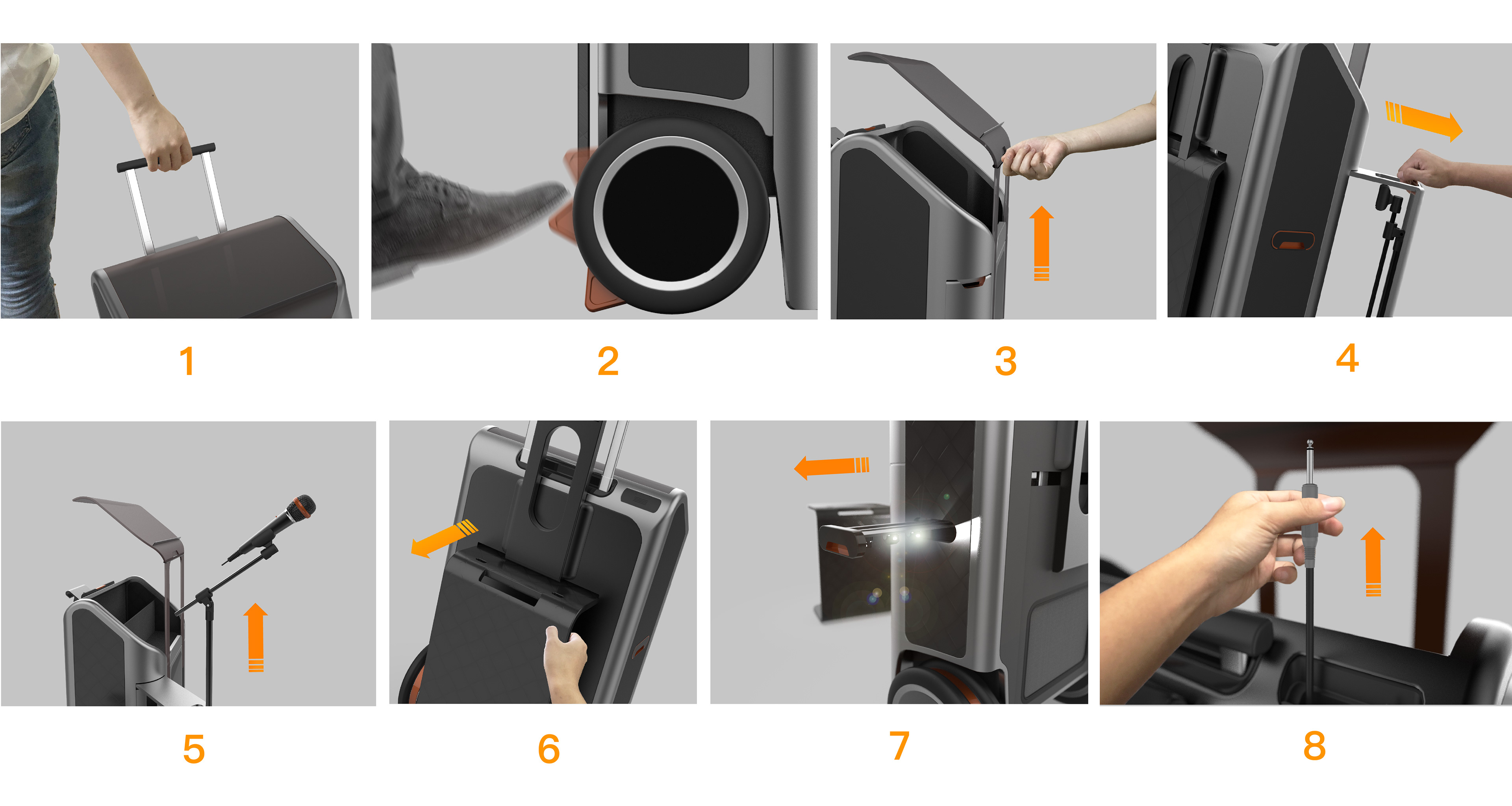 1

2

3

4

5

6

7

8