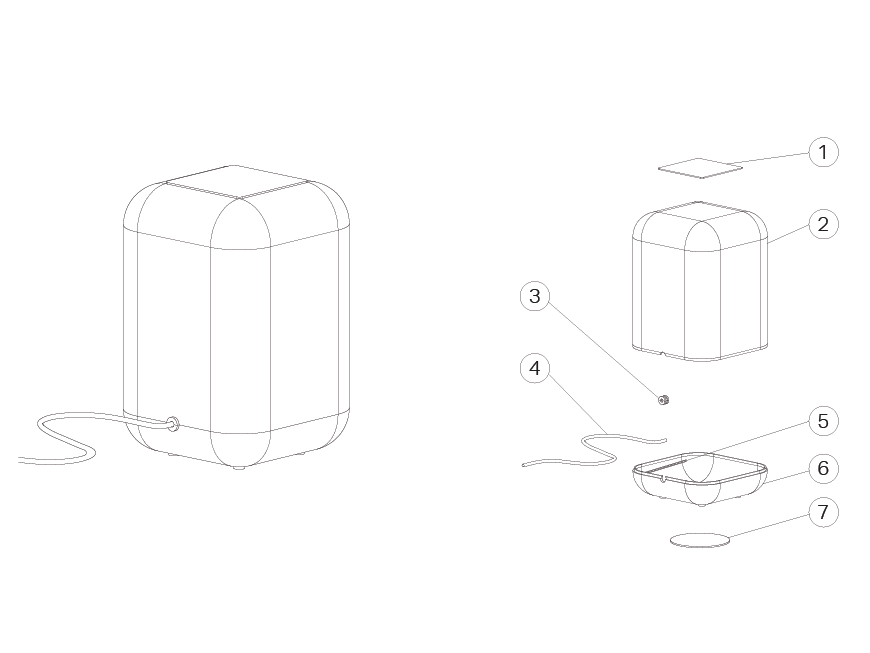 1
2
3
4
5
6
7