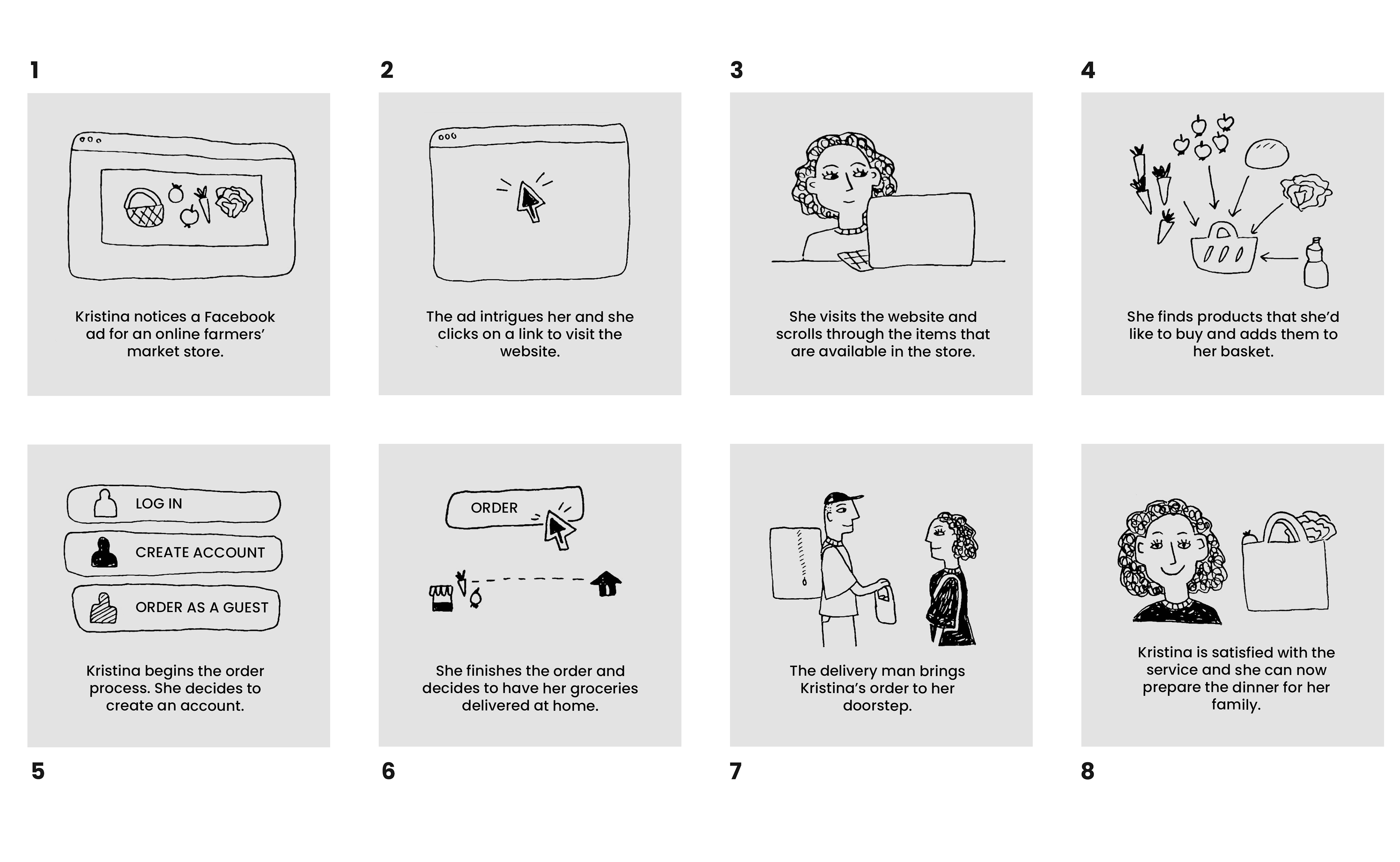 1

Kristina notices a Facebook ad for an online farmers' market store.

2

The ad intrigues her and she clicks on a link to visit the website.

3

She visits the website and scrolls through the items that are available in the store.

4

She finds products that she'd like to buy and adds them to her basket.

LOG IN

CREATE ACCOUNT

ORDER AS A GUEST

Kristina begins the order process. She decides to create an account.

5

ORDER

She finishes the order and decides to have her groceries delivered at home.

6

The delivery man brings Kristina's order to her doorstep.

7

Kristina is satisfied with the service and she can now prepare the dinner for her family.

8