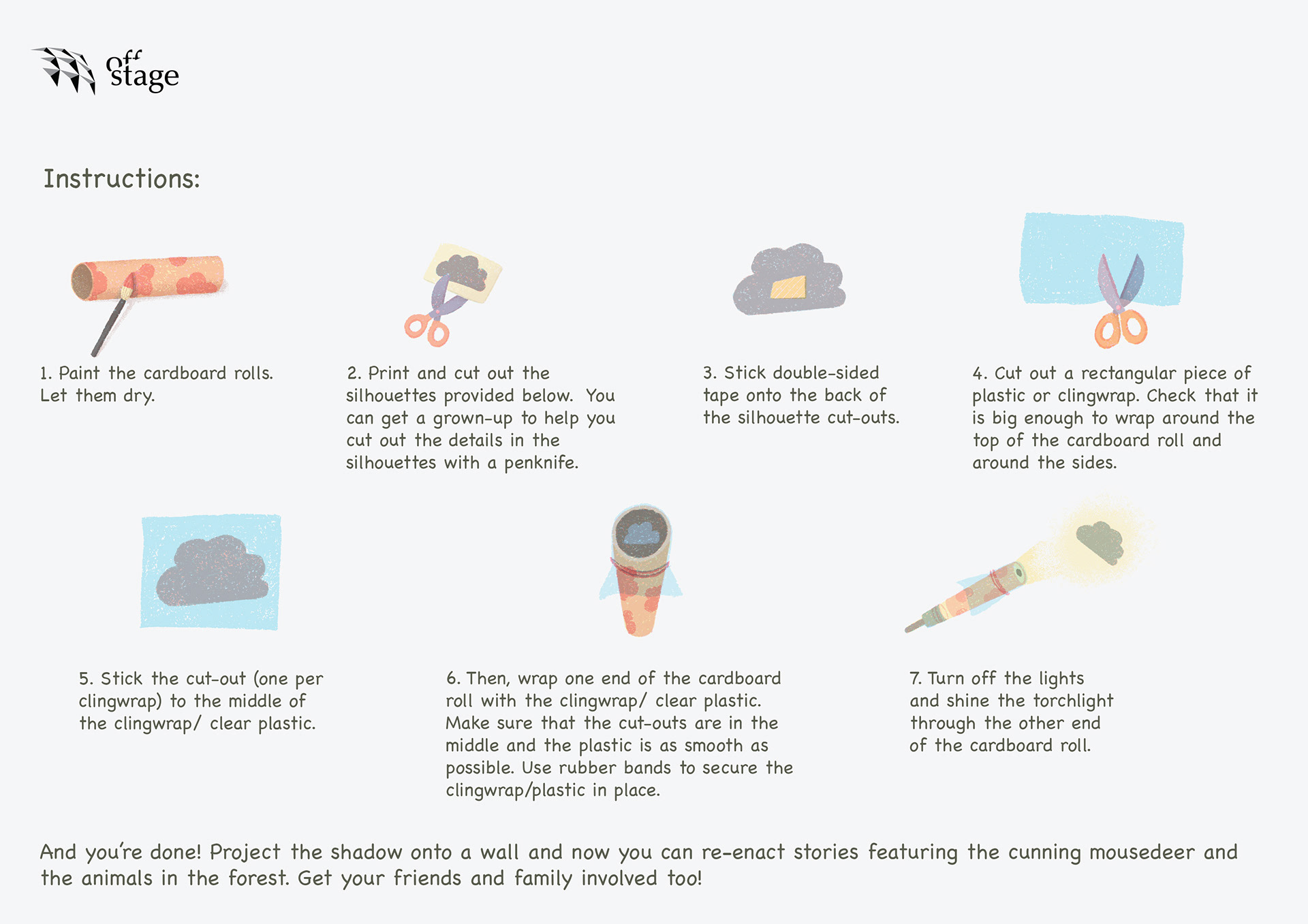 off stage

Instructions:

1. Paint the cardboard rolls. Let them dry.

2. Print and cut out the silhouettes provided below. You can get a grown-up to help you cut out the details in the silhouettes with a penknife.

3. Stick double-sided tape onto the back of the silhouette cut-outs.

4. Cut out a rectangular piece of plastic or clingwrap. Check that it is big enough to wrap around the top of the cardboard roll and around the sides.

5. Stick the cut-out (one per clingwrap) to the middle of the clingwrap/ clear plastic.

6. Then, wrap one end of the cardboard roll with the clingwrap/ clear plastic. Make sure that the cut-outs are in the middle and the plastic is as smooth as possible. Use rubber bands to secure the clingwrap/plastic in place.

7. Turn off the lights and shine the torchlight through the other end of the cardboard roll.

And you're done! Project the shadow onto a wall and now you can re-enact stories featuring the cunning mousedeer and the animals in the forest. Get your friends and family involved too!