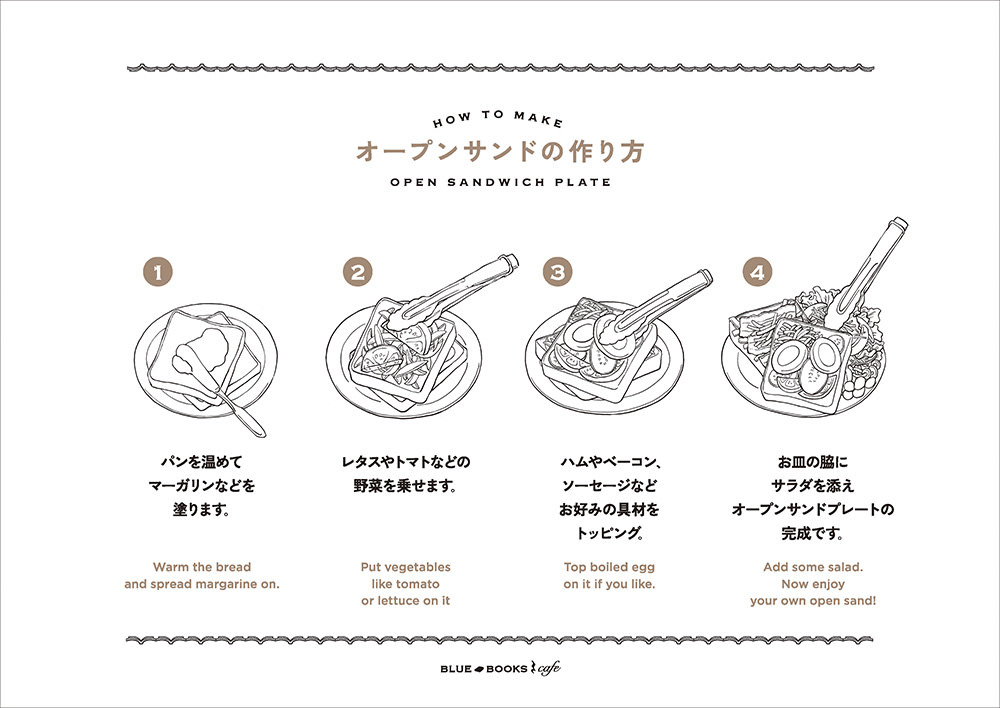 HOW TO MAKE
オープンサンドの作り方
OPEN SANDWICH PLATE

1
パンを温めて
マーガリンなどを
塗ります。

Warm the bread
and spread margarine on.

2
レタスやトマトなどの
野菜を乗せます。

Put vegetables
like tomato
or lettuce on it

3
ハムやベーコン、
ソーセージなど
お好みの具材を
トッピング。

Top boiled egg
on it if you like.

4
お皿の脇に
サラダを添え
オープンサンドプレートの
完成です。

Add some salad.
Now enjoy
your own open sand!

BLUE BOOKS cafe