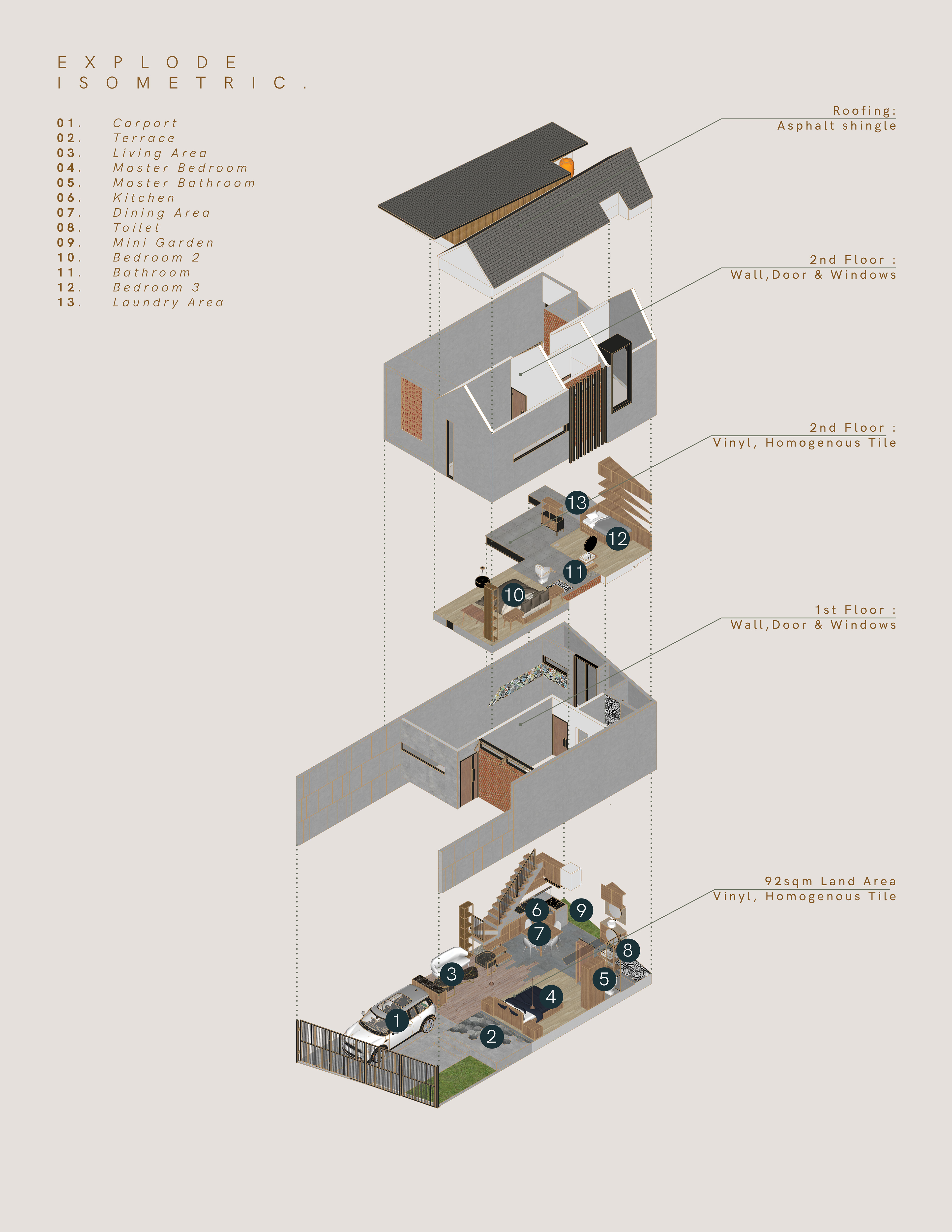 EXPLODE
ISOMETRIC.

01. Carport
02. Terrace
03. Living Area
04. Master Bedroom
05. Master Bathroom
06. Kitchen
07. Dining Area
08. Toilet
09. Mini Garden
10. Bedroom 2
11. Bathroom
12. Bedroom 3
13. Laundry Area

Roofing:
Asphalt shingle

2nd Floor :
Wall,Door & Windows

2nd Floor :
Vinyl, Homogenous Tile

13
12
11
10

1st Floor :
Wall,Door & Windows

92sqm Land Area
Vinyl, Homogenous Tile

6
9
7
8
3
5
4
1
2