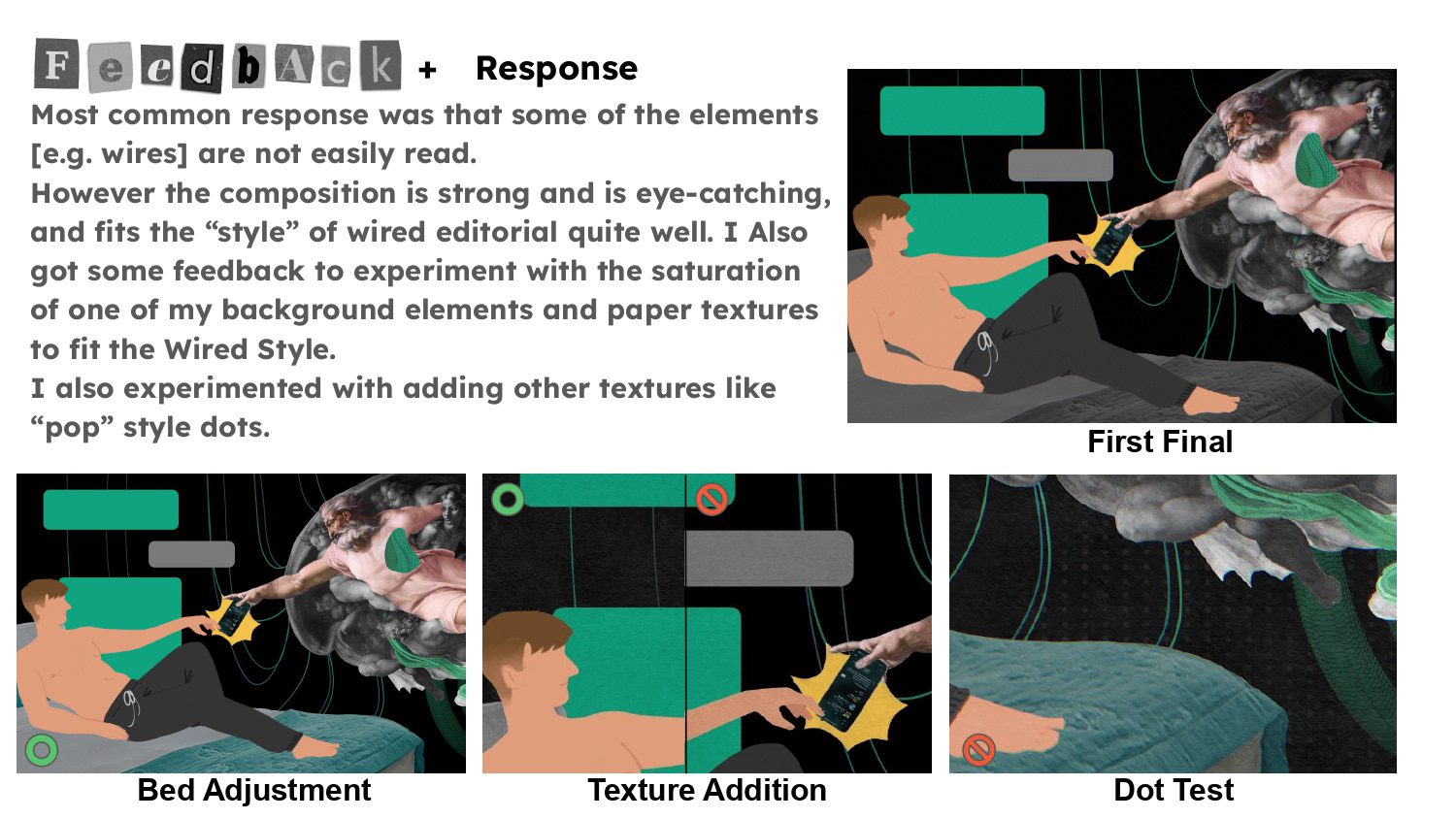 FeedbAck + Response

Most common response was that some of the elements [e.g. wires] are not easily read.
However the composition is strong and is eye-catching, and fits the “style” of wired editorial quite well. I Also got some feedback to experiment with the saturation of one of my background elements and paper textures to fit the Wired Style.
I also experimented with adding other textures like “pop” style dots.

First Final

Bed Adjustment

Texture Addition

Dot Test