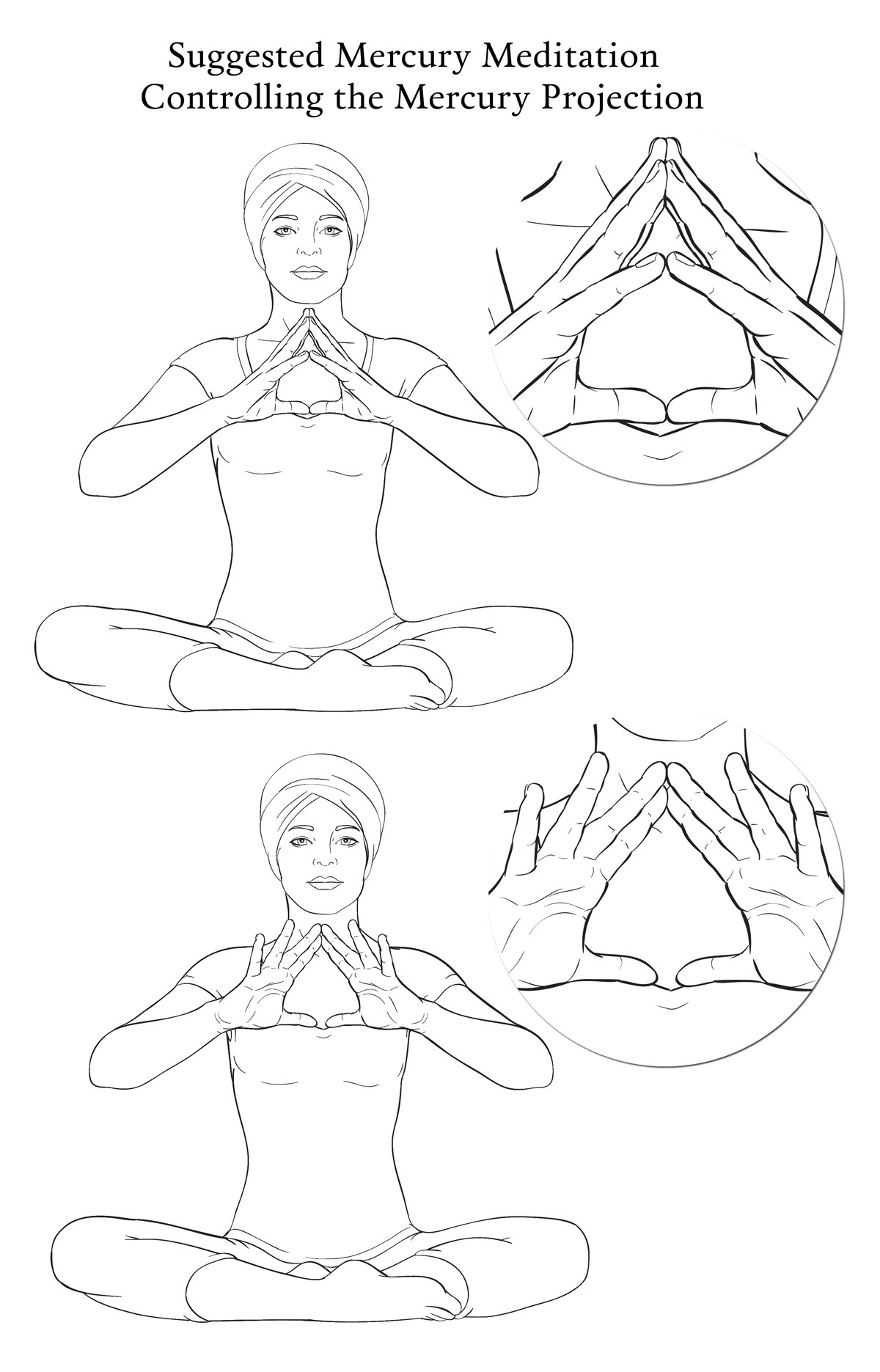 Suggested Mercury Meditation
Controlling the Mercury Projection