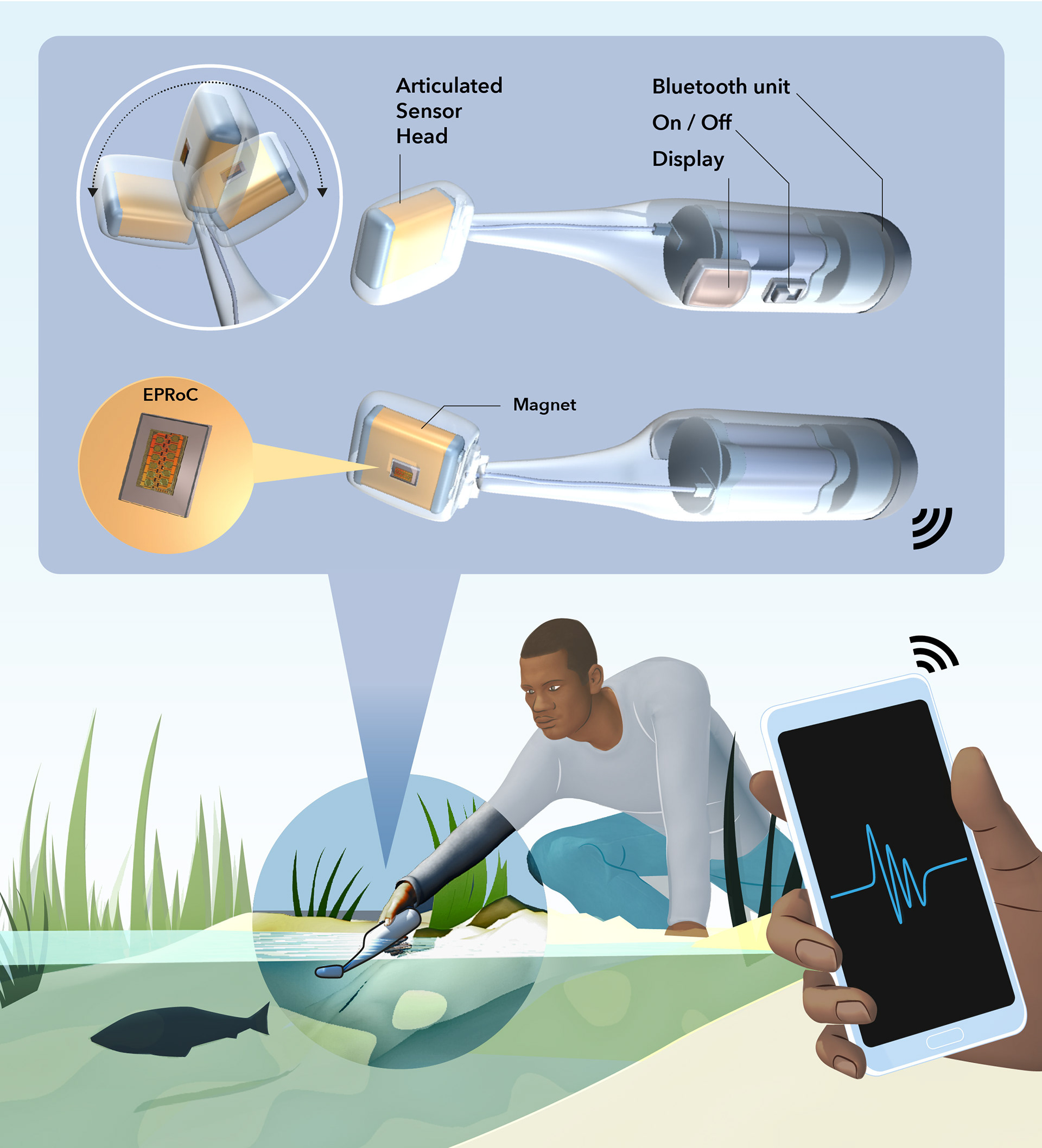 Articulated Sensor Head

Bluetooth unit

On / Off

Display

EPRoC

Magnet