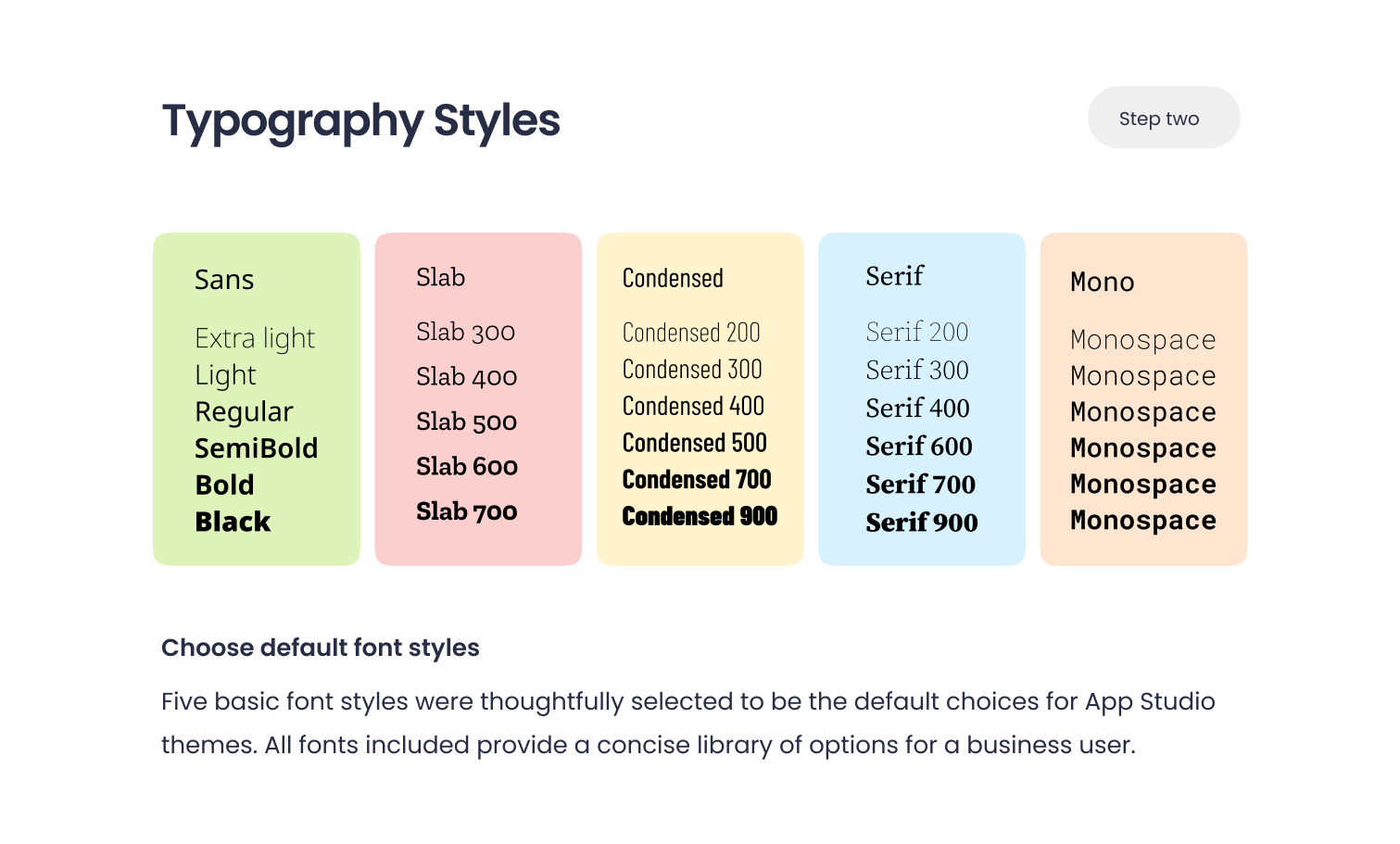 Typography Styles

Step two

Sans

Extra light
Light
Regular
SemiBold
Bold
Black

Slab

Slab 300
Slab 400
Slab 500
Slab 600
Slab 700

Condensed

Condensed 200
Condensed 300
Condensed 400
Condensed 500
Condensed 700
Condensed 900

Serif

Serif 200
Serif 300
Serif 400
Serif 600
Serif 700
Serif 900

Mono

Monospace
Monospace
Monospace
Monospace
Monospace
Monospace

Choose default font styles

Five basic font styles were thoughtfully selected to be the default choices for App Studio themes. All fonts included provide a concise library of options for a business user.