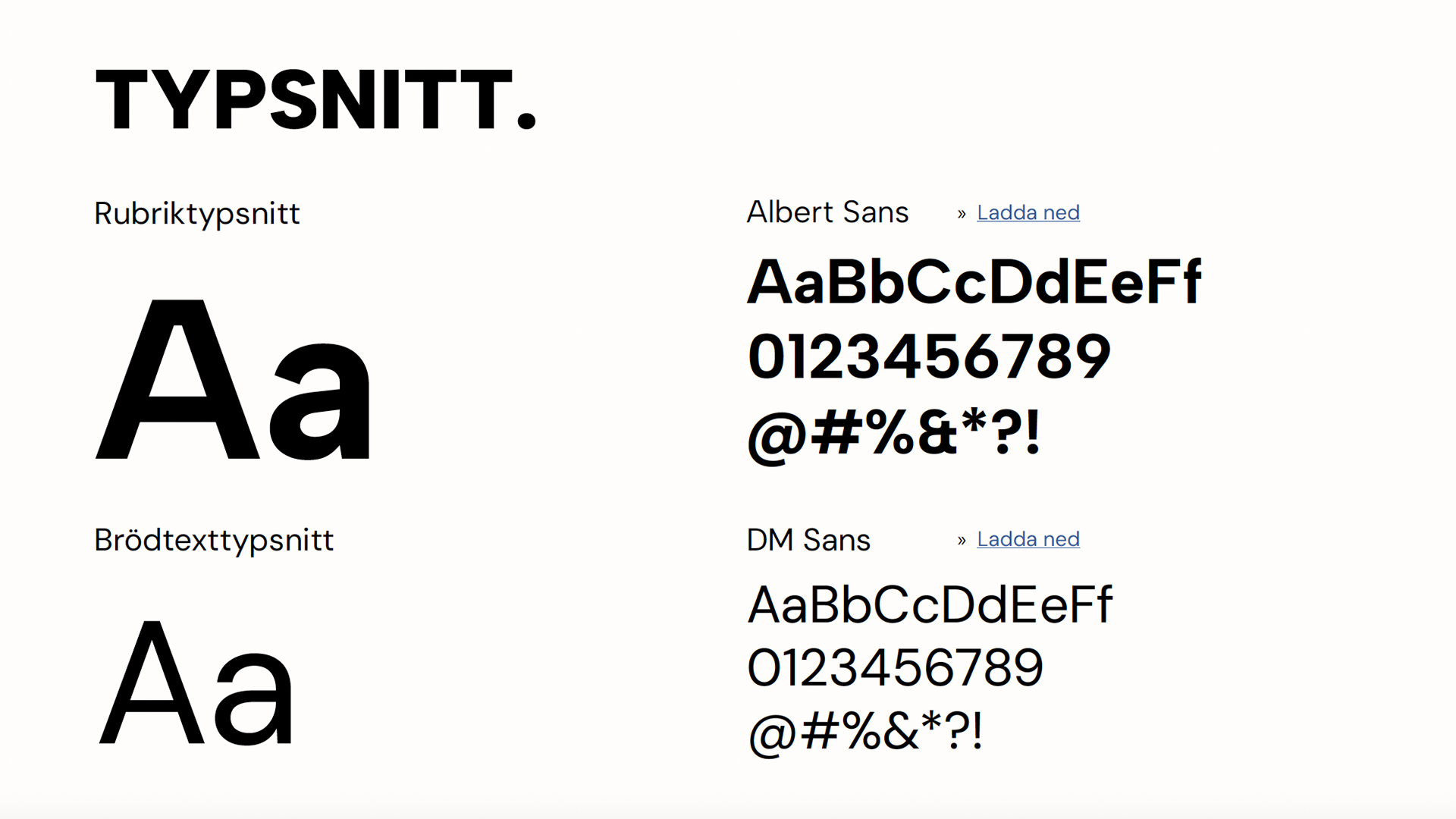 TYPSNITT.

Rubriktypsnitt

Aa

Albert Sans » Ladda ned

AaBbCcDdEeFf
0123456789
@#%&*?!

Brödtexttypsnitt

Aa

DM Sans » Ladda ned

AaBbCcDdEeFf
0123456789
@#%&*?!