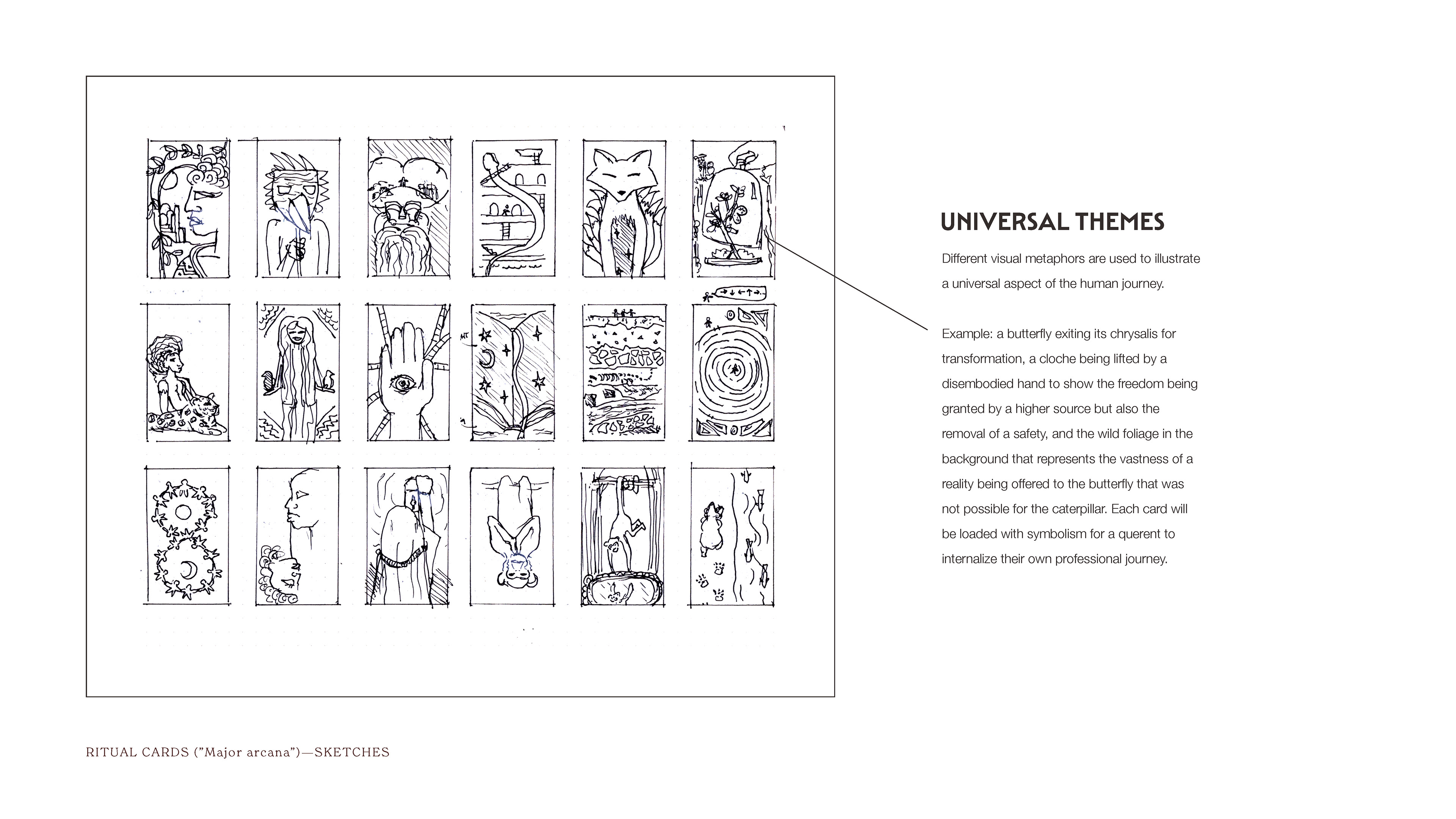 UNIVERSAL THEMES

Different visual metaphors are used to illustrate a universal aspect of the human journey.

Example: a butterfly exiting its chrysalis for transformation, a cloche being lifted by a disembodied hand to show the freedom being granted by a higher source but also the removal of a safety, and the wild foliage in the background that represents the vastness of a reality being offered to the butterfly that was not possible for the caterpillar. Each card will be loaded with symbolism for a querent to internalize their own professional journey.

RITUAL CARDS ("Major arcana")—SKETCHES