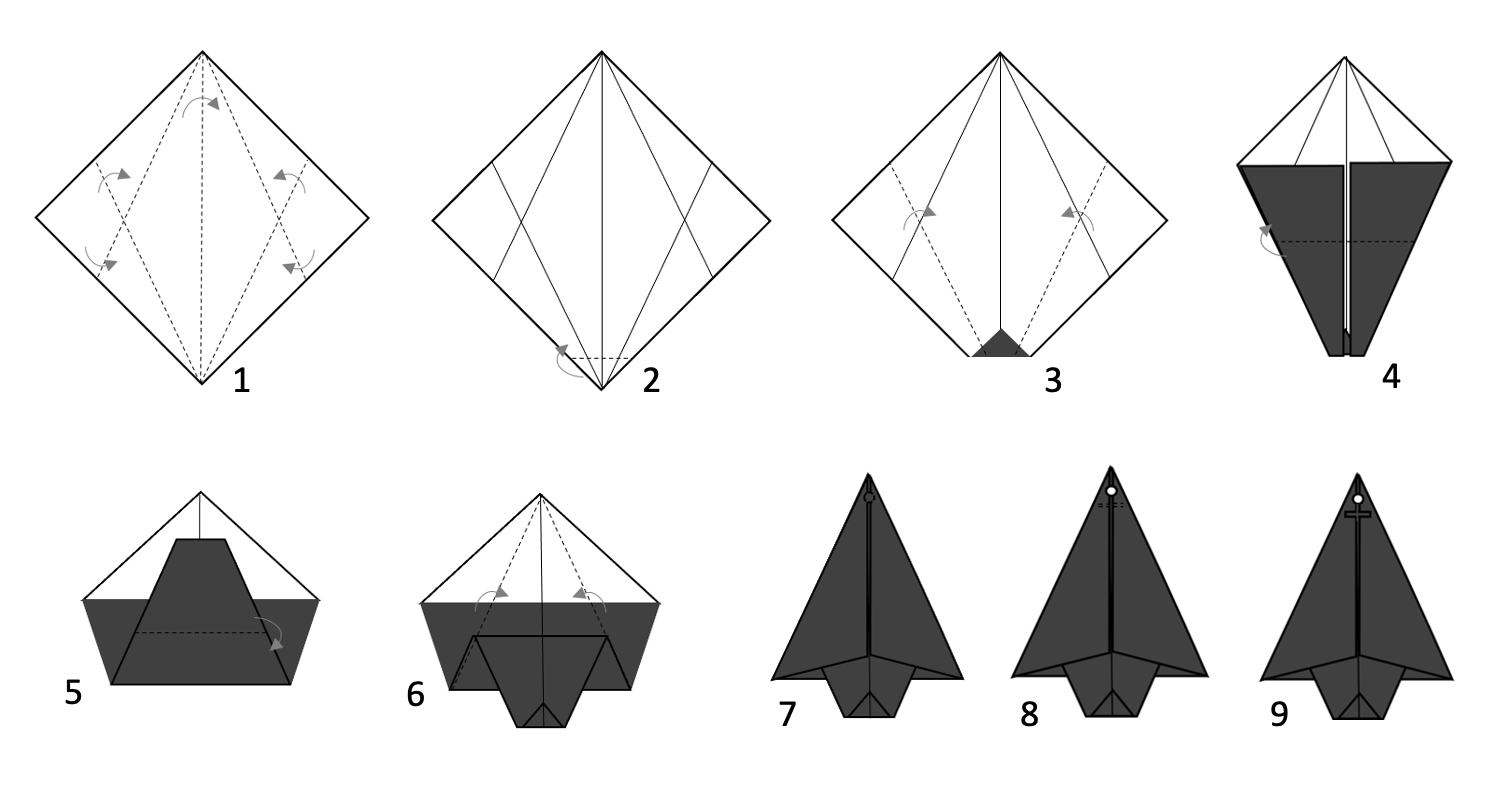 1 2 3 4

5 6 7 8 9