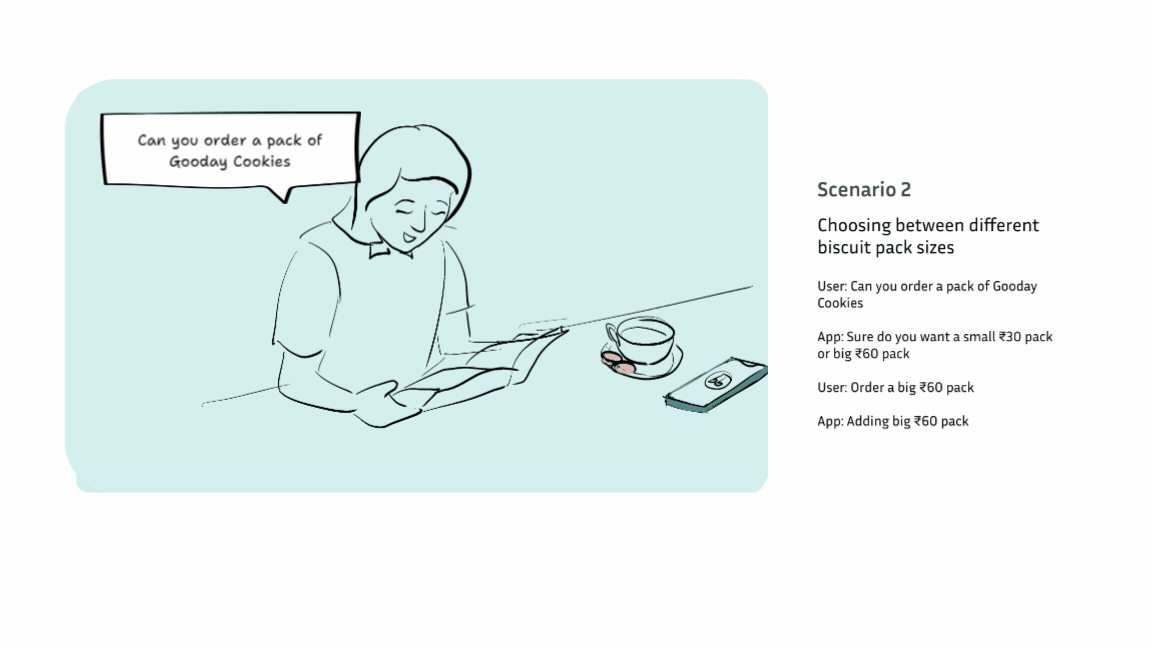 Can you order a pack of Gooday Cookies

Scenario 2

Choosing between different biscuit pack sizes

User: Can you order a pack of Gooday Cookies

App: Sure do you want a small ₹30 pack or big ₹60 pack

User: Order a big ₹60 pack

App: Adding big ₹60 pack