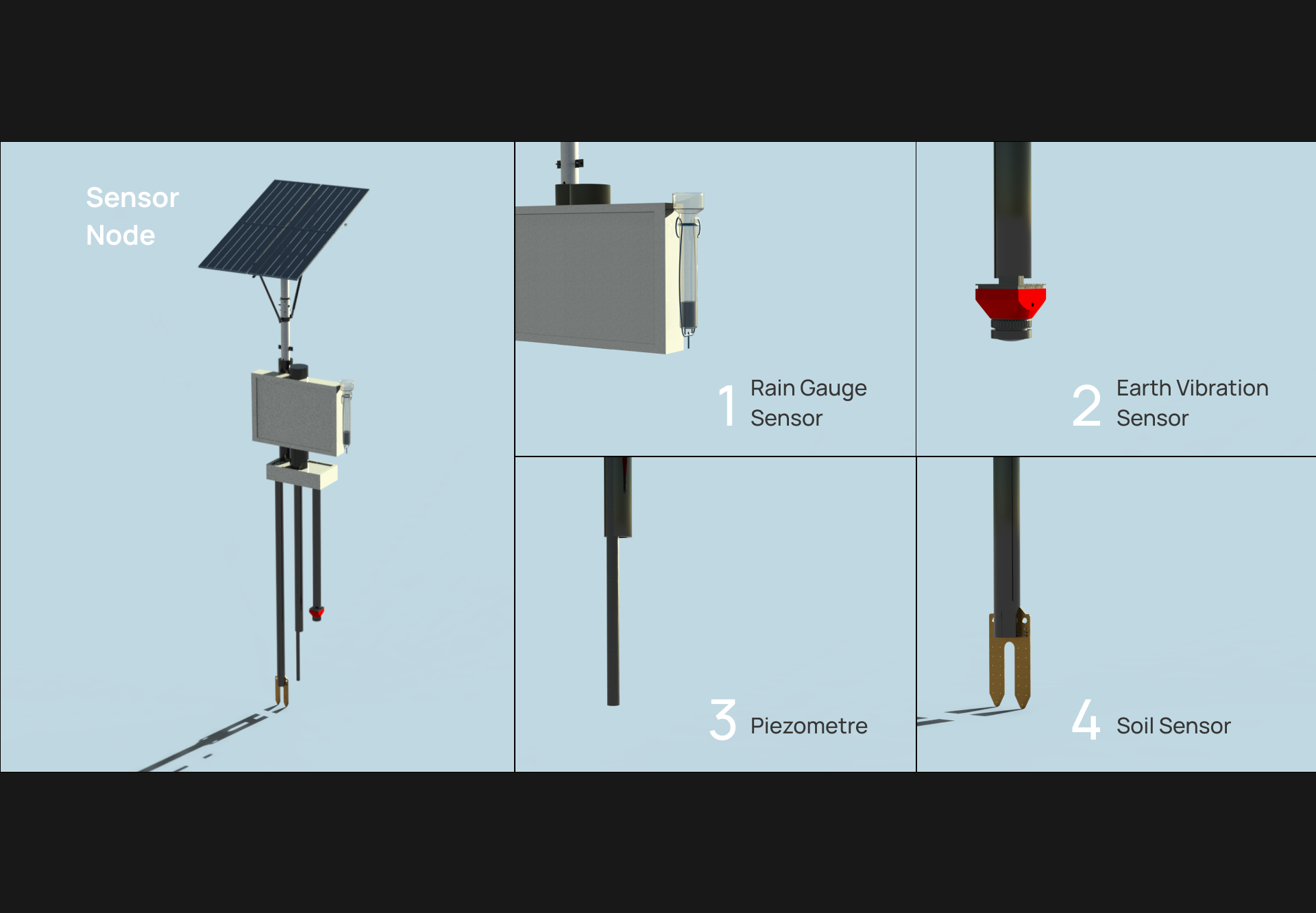 Sensor Node

1 Rain Gauge Sensor

2 Earth Vibration Sensor

3 Piezometre

4 Soil Sensor