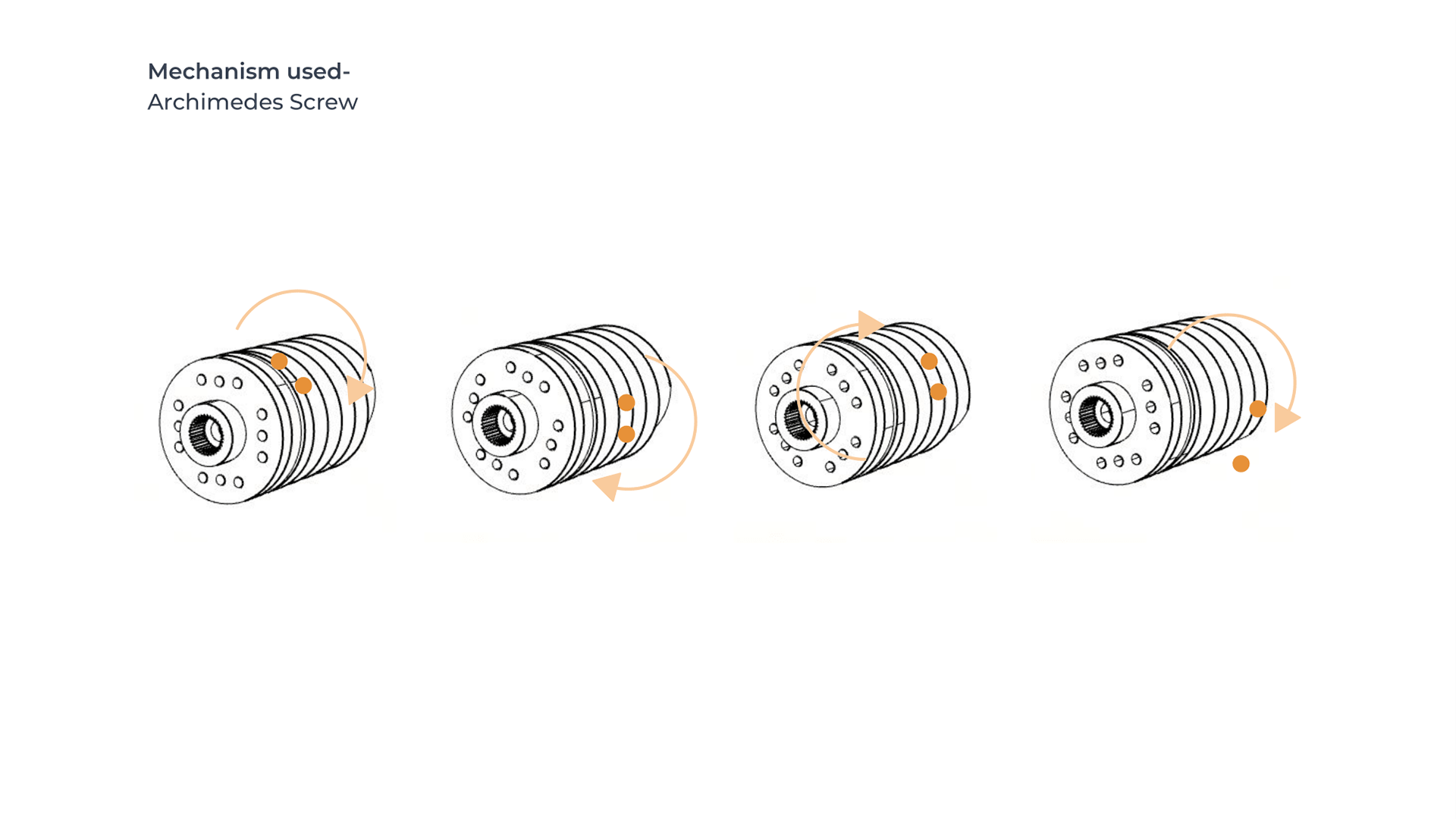 Mechanism used-
Archimedes Screw