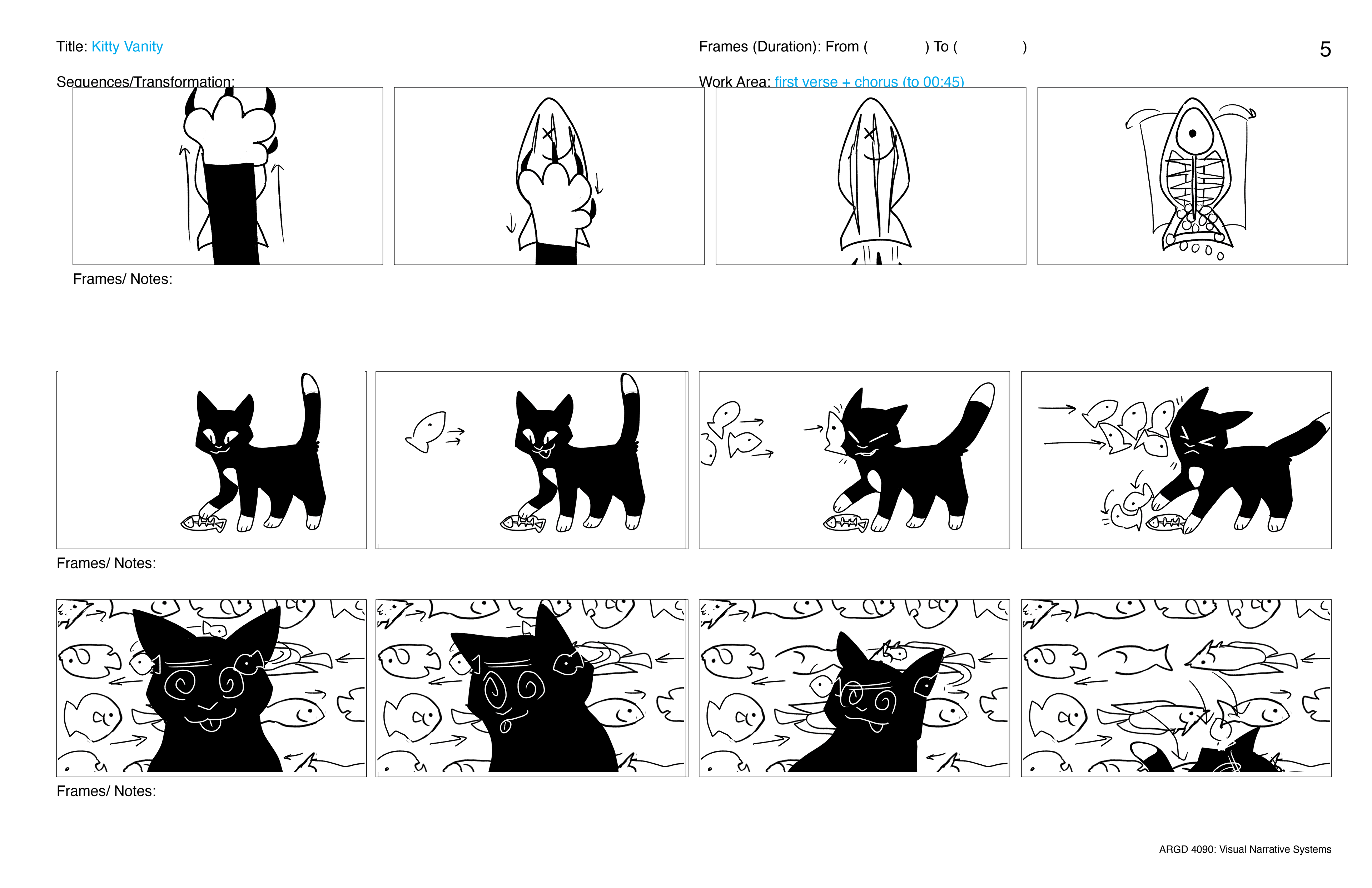 Title: Kitty Vanity

Frames (Duration): From ( ) To ( )

5

Sequences/Transformation:

Work Area: first verse + chorus (to 00:45)

Frames/ Notes:

Frames/ Notes:

Frames/ Notes:

ARGD 4090: Visual Narrative Systems