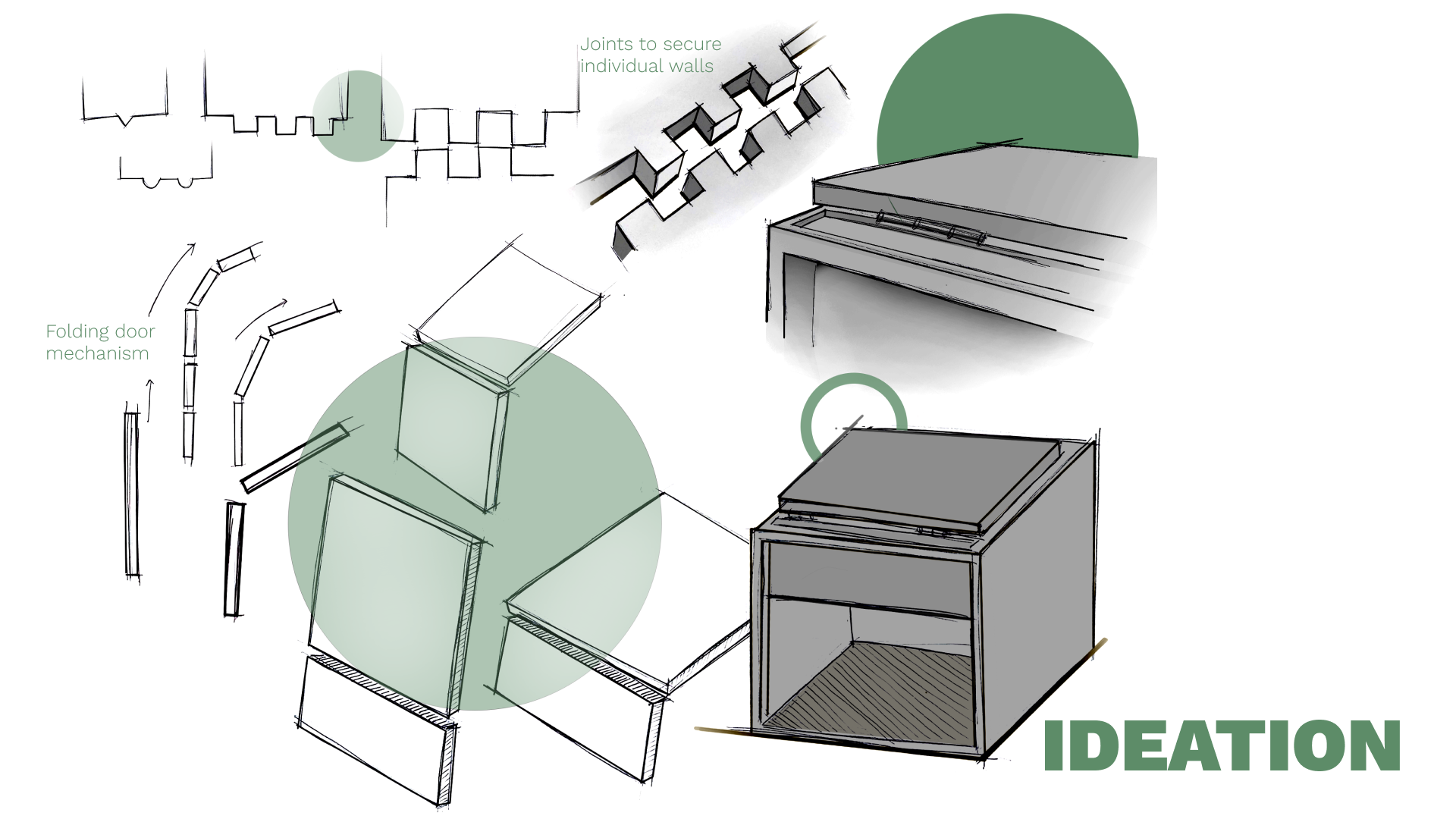 Joints to secure individual walls

Folding door mechanism

IDEATION