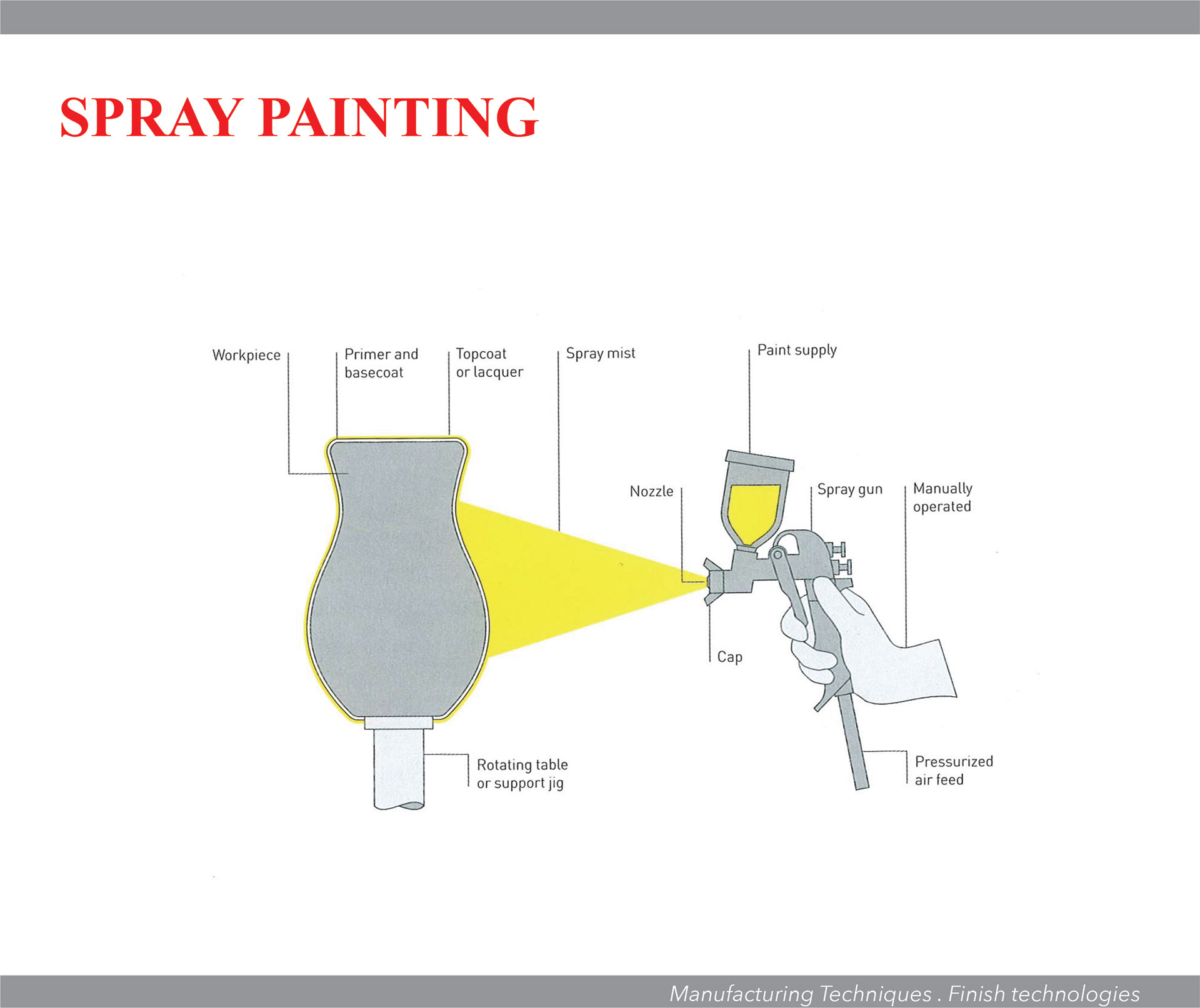 SPRAY PAINTING

Workpiece

Primer and basecoat

Topcoat or lacquer

Spray mist

Paint supply

Nozzle

Spray gun

Manually operated

Cap

Rotating table or support jig

Pressurized air feed

Manufacturing Techniques . Finish technologies