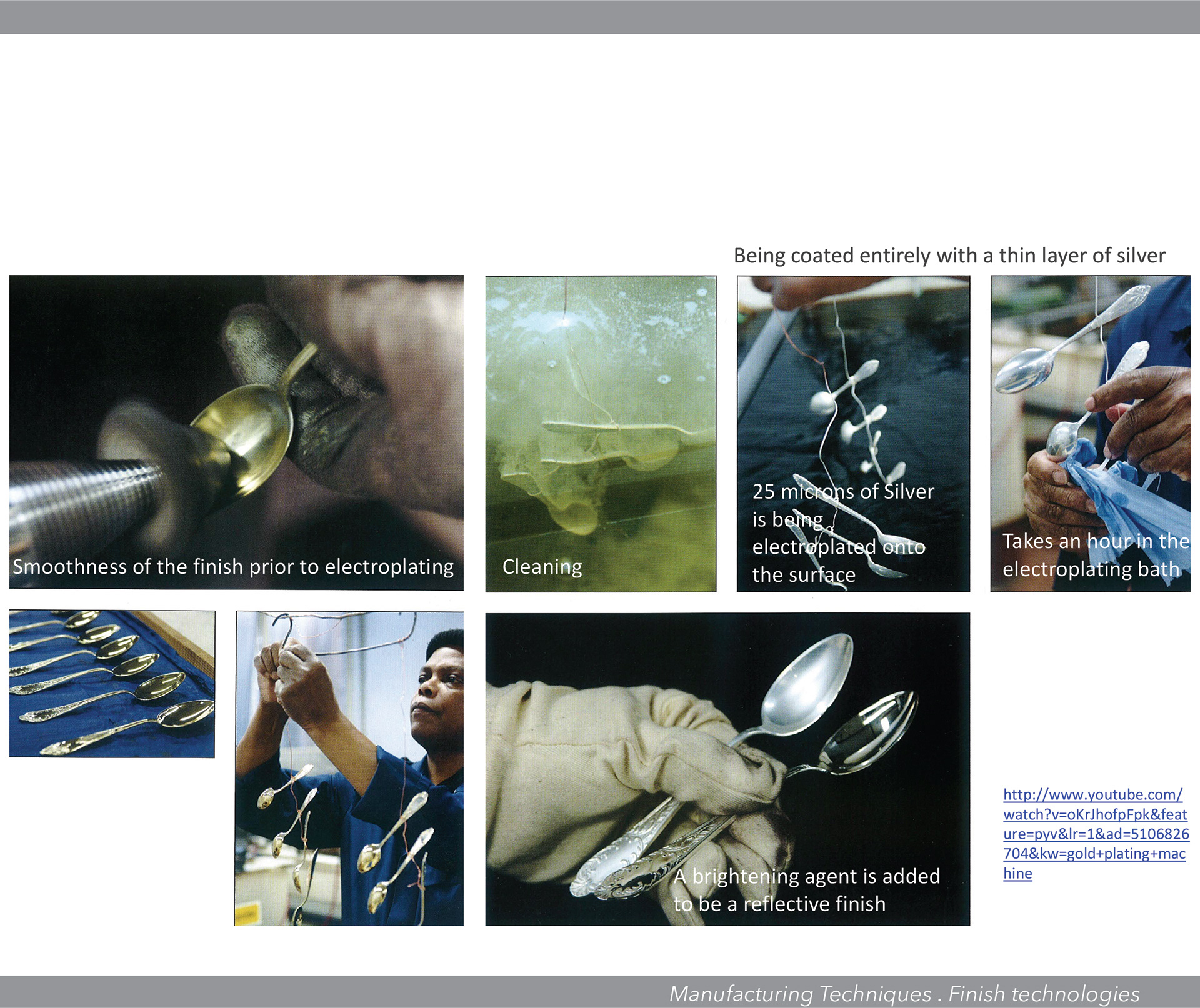 Being coated entirely with a thin layer of silver

Smoothness of the finish prior to electroplating

Cleaning

25 microns of Silver is being electroplated onto the surface

Takes an hour in the electroplating bath

A brightening agent is added to be a reflective finish

http://www.youtube.com/watch?v=oKrJhofpFpk&feature=pyv&lr=1&ad=5106826704&kw=gold+plating+machine

Manufacturing Techniques . Finish technologies