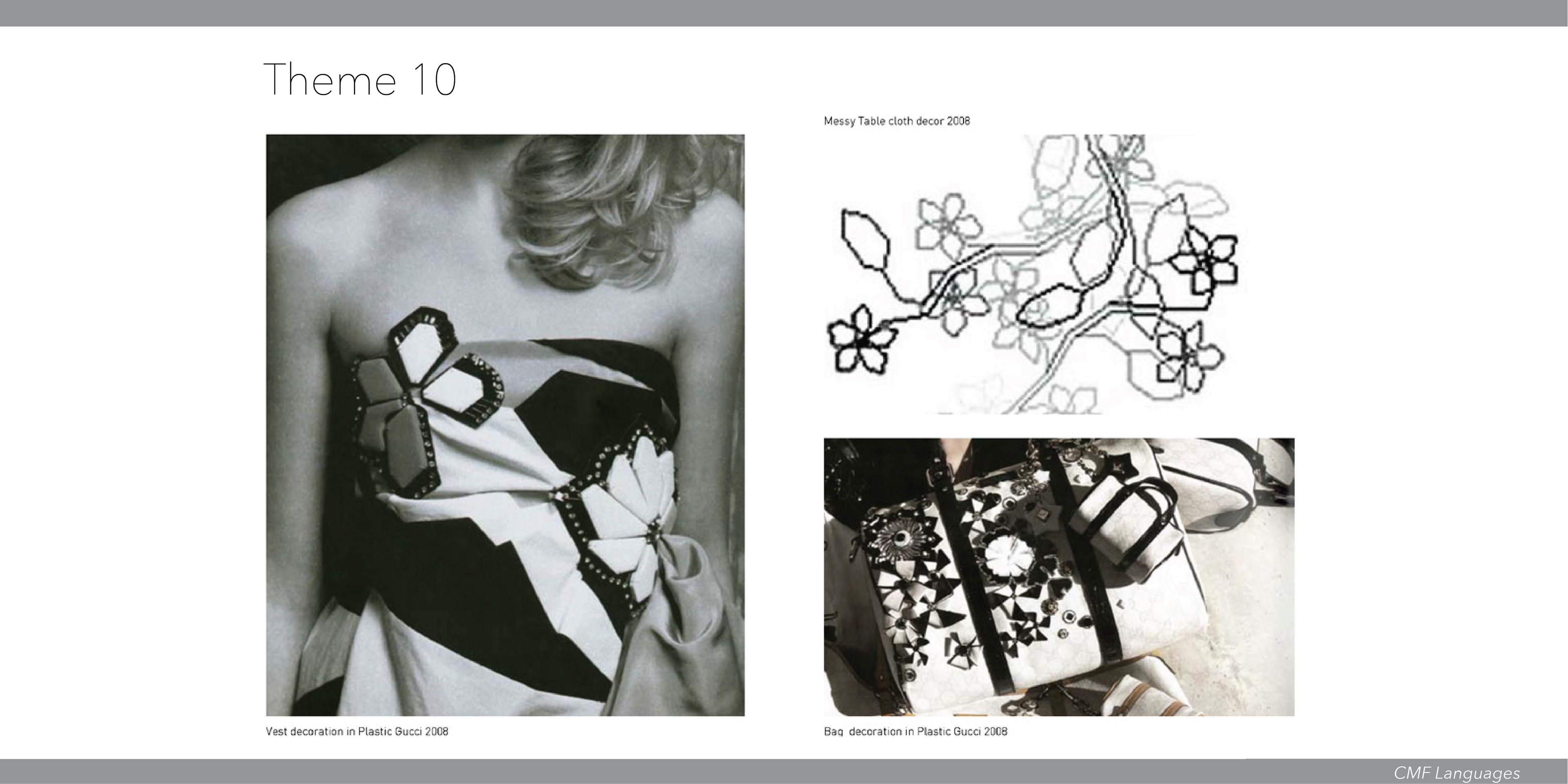 Theme 10

Messy Table cloth decor 2008

Vest decoration in Plastic Gucci 2008

Bag decoration in Plastic Gucci 2008

CMF Languages