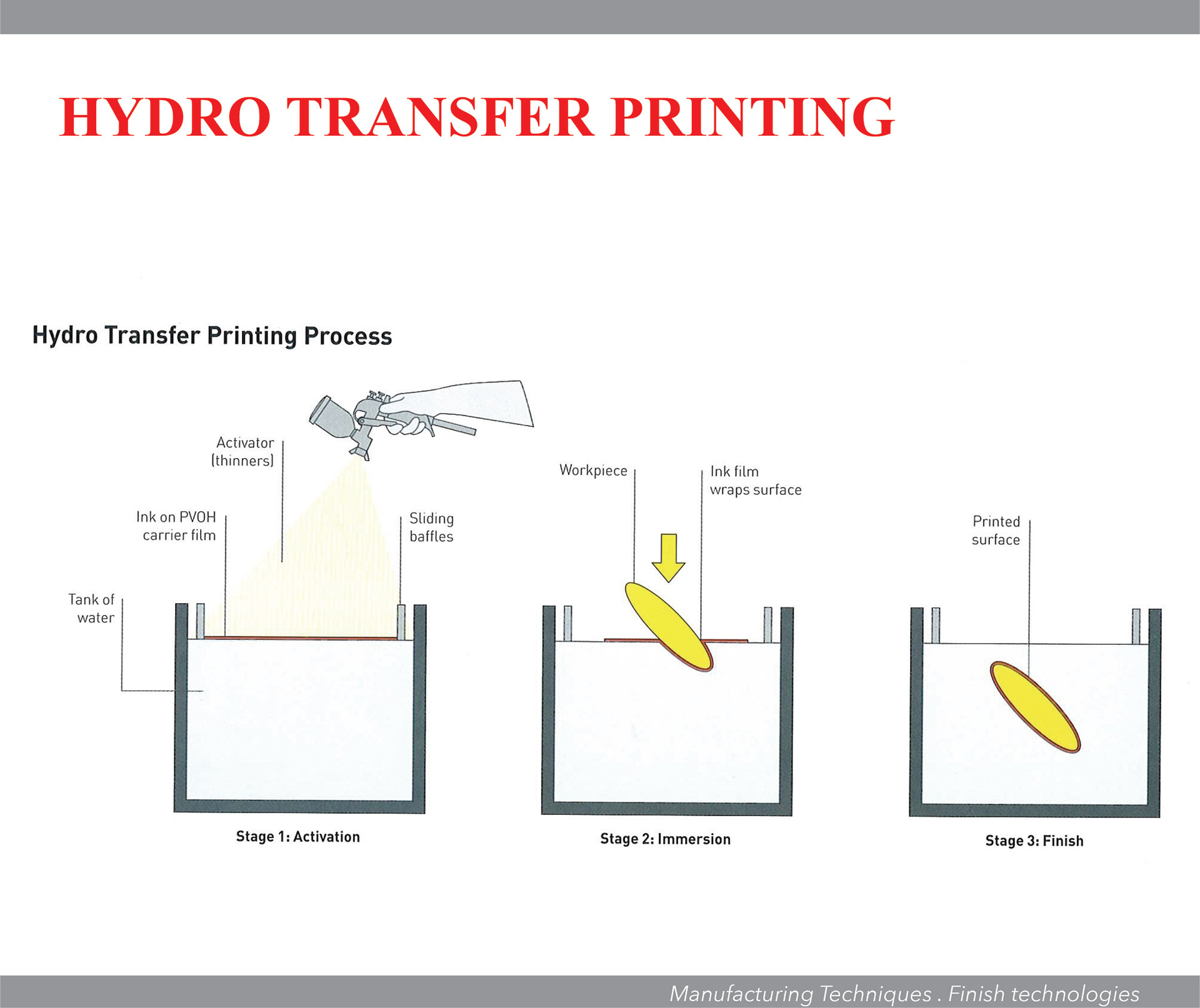 HYDRO TRANSFER PRINTING

Hydro Transfer Printing Process

Activator (thinners)

Ink on PVOH carrier film

Sliding baffles

Tank of water

Stage 1: Activation

Workpiece

Ink film wraps surface

Stage 2: Immersion

Printed surface

Stage 3: Finish

Manufacturing Techniques . Finish technologies