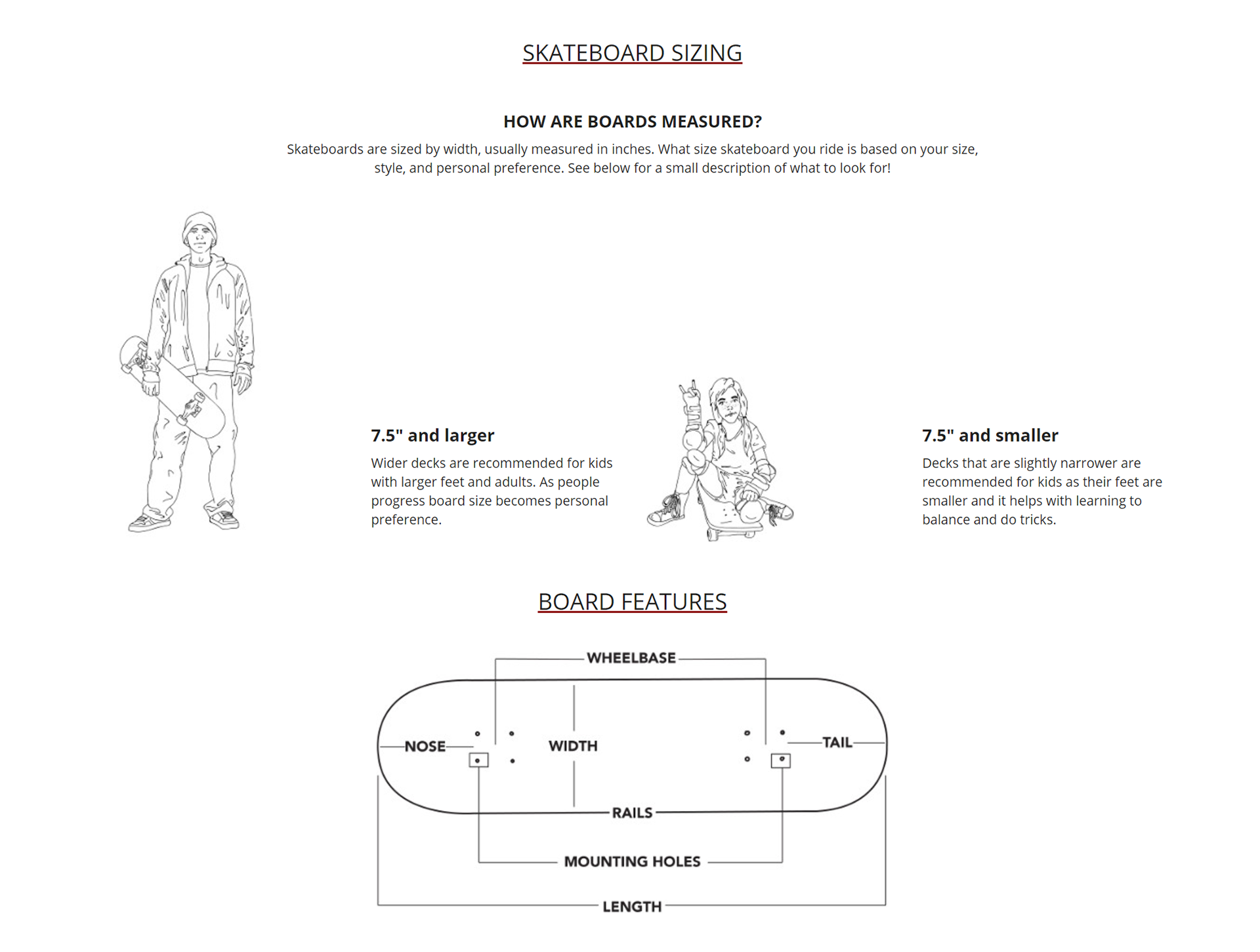 SKATEBOARD SIZING

HOW ARE BOARDS MEASURED?

Skateboards are sized by width, usually measured in inches. What size skateboard you ride is based on your size, style, and personal preference. See below for a small description of what to look for!

7.5" and larger

Wider decks are recommended for kids with larger feet and adults. As people progress board size becomes personal preference.

7.5" and smaller

Decks that are slightly narrower are recommended for kids as their feet are smaller and it helps with learning to balance and do tricks.

BOARD FEATURES

WHEELBASE

NOSE

WIDTH

TAIL

RAILS

MOUNTING HOLES

LENGTH