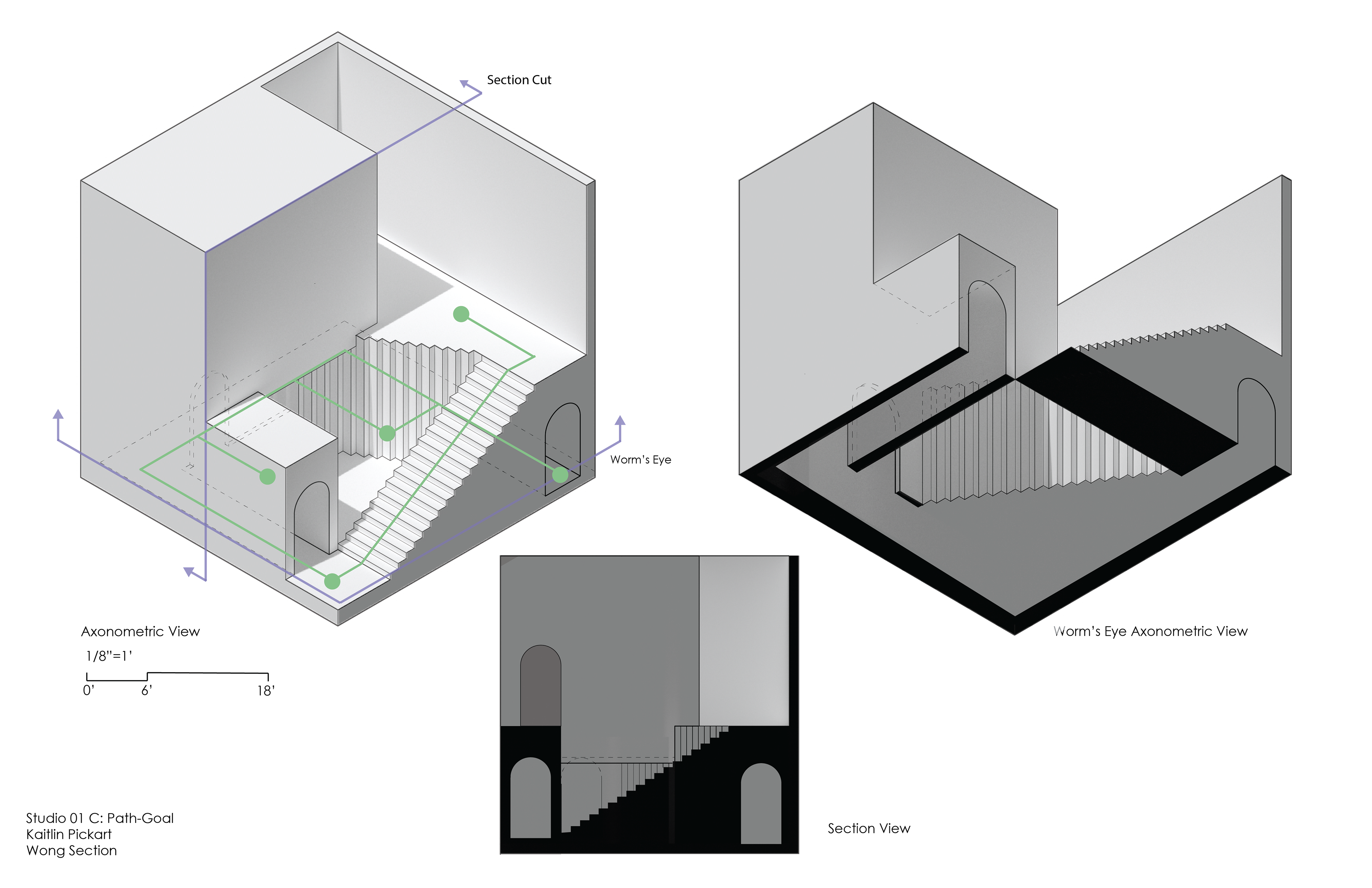 Section Cut

Worm's Eye

Axonometric View

1/8"=1'

0' 6' 18'

Worm's Eye Axonometric View

Section View

Studio 01 C: Path-Goal
Kaitlin Pickart
Wong Section