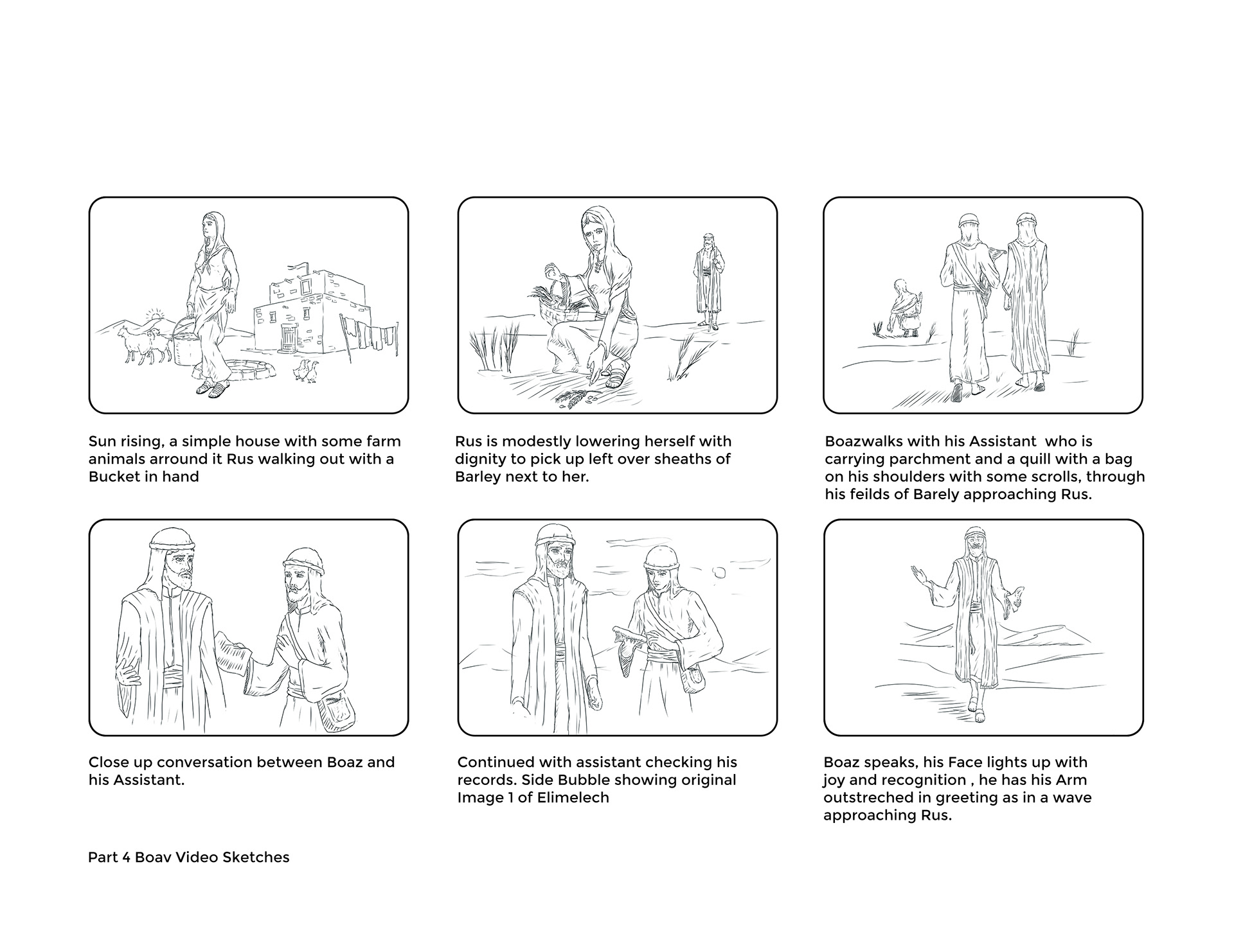 Sun rising, a simple house with some farm animals arround it Rus walking out with a Bucket in hand

Rus is modestly lowering herself with dignity to pick up left over sheaths of Barley next to her.

Boazwalks with his Assistant who is carrying parchment and a quill with a bag on his shoulders with some scrolls, through his feilds of Barely approaching Rus.

Close up conversation between Boaz and his Assistant.

Continued with assistant checking his records. Side Bubble showing original Image 1 of Elimelech

Boaz speaks, his Face lights up with joy and recognition , he has his Arm outstreched in greeting as in a wave approaching Rus.

Part 4 Boav Video Sketches