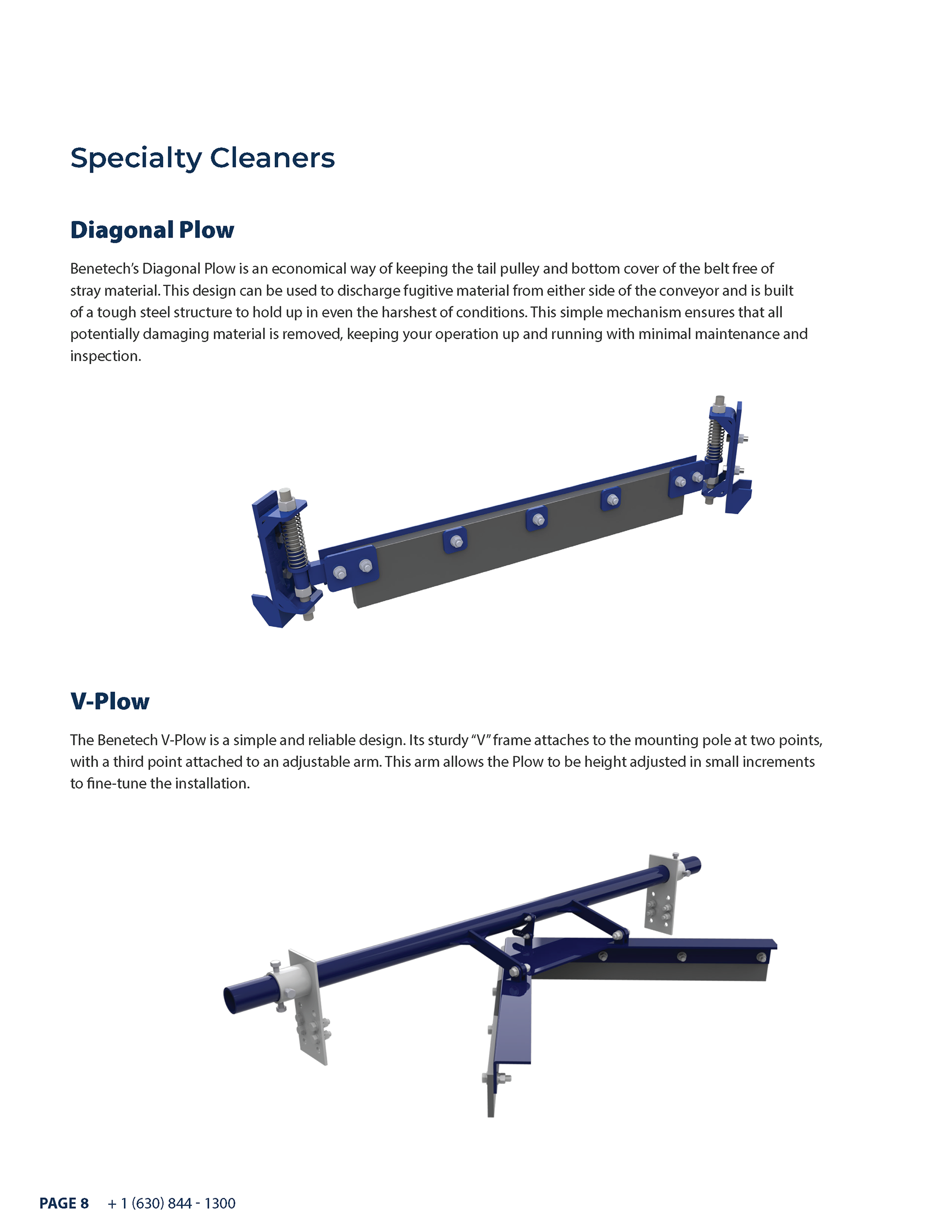 Specialty Cleaners

Diagonal Plow

Benetech's Diagonal Plow is an economical way of keeping the tail pulley and bottom cover of the belt free of stray material. This design can be used to discharge fugitive material from either side of the conveyor and is built of a tough steel structure to hold up in even the harshest of conditions. This simple mechanism ensures that all potentially damaging material is removed, keeping your operation up and running with minimal maintenance and inspection.

V-Plow

The Benetech V-Plow is a simple and reliable design. Its sturdy "V" frame attaches to the mounting pole at two points, with a third point attached to an adjustable arm. This arm allows the Plow to be height adjusted in small increments to fine-tune the installation.

PAGE 8 + 1 (630) 844 - 1300