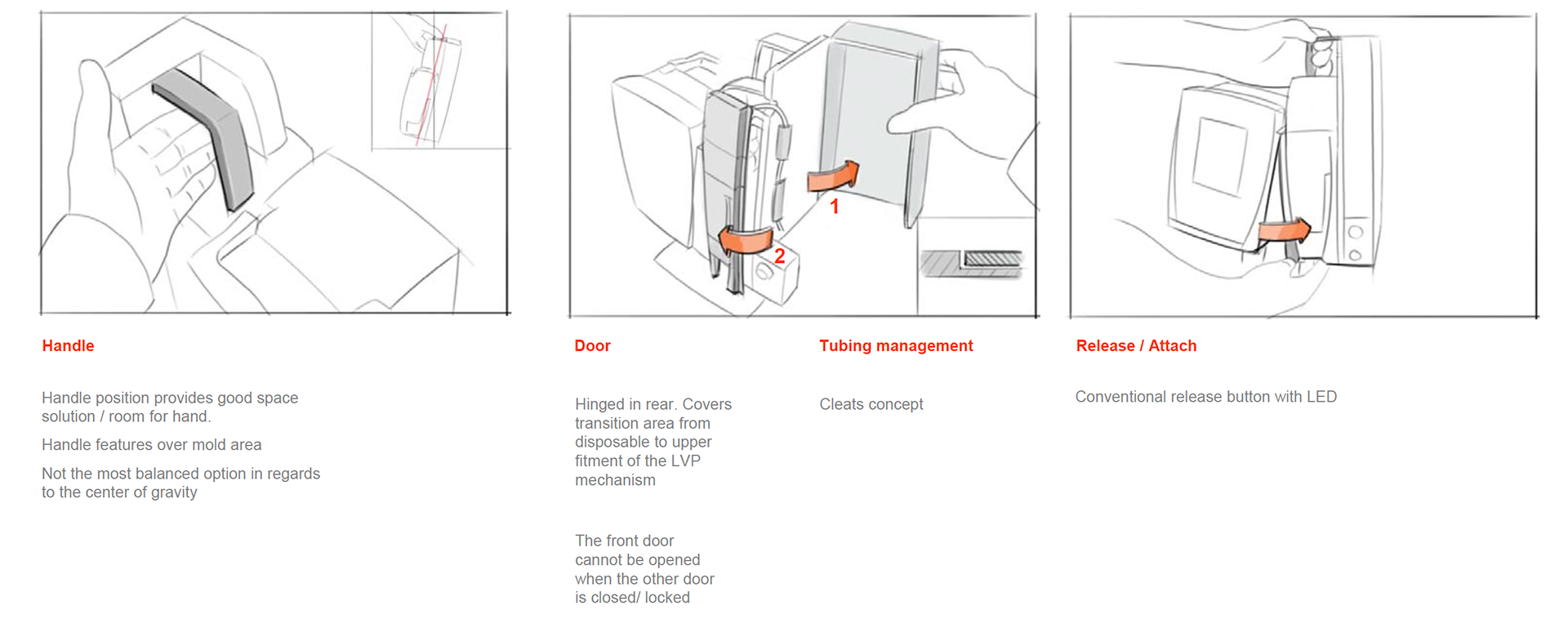 1

2

Handle

Handle position provides good space solution / room for hand.

Handle features over mold area

Not the most balanced option in regards to the center of gravity

Door

Hinged in rear. Covers transition area from disposable to upper fitment of the LVP mechanism

The front door cannot be opened when the other door is closed/ locked

Tubing management

Cleats concept

Release / Attach

Conventional release button with LED