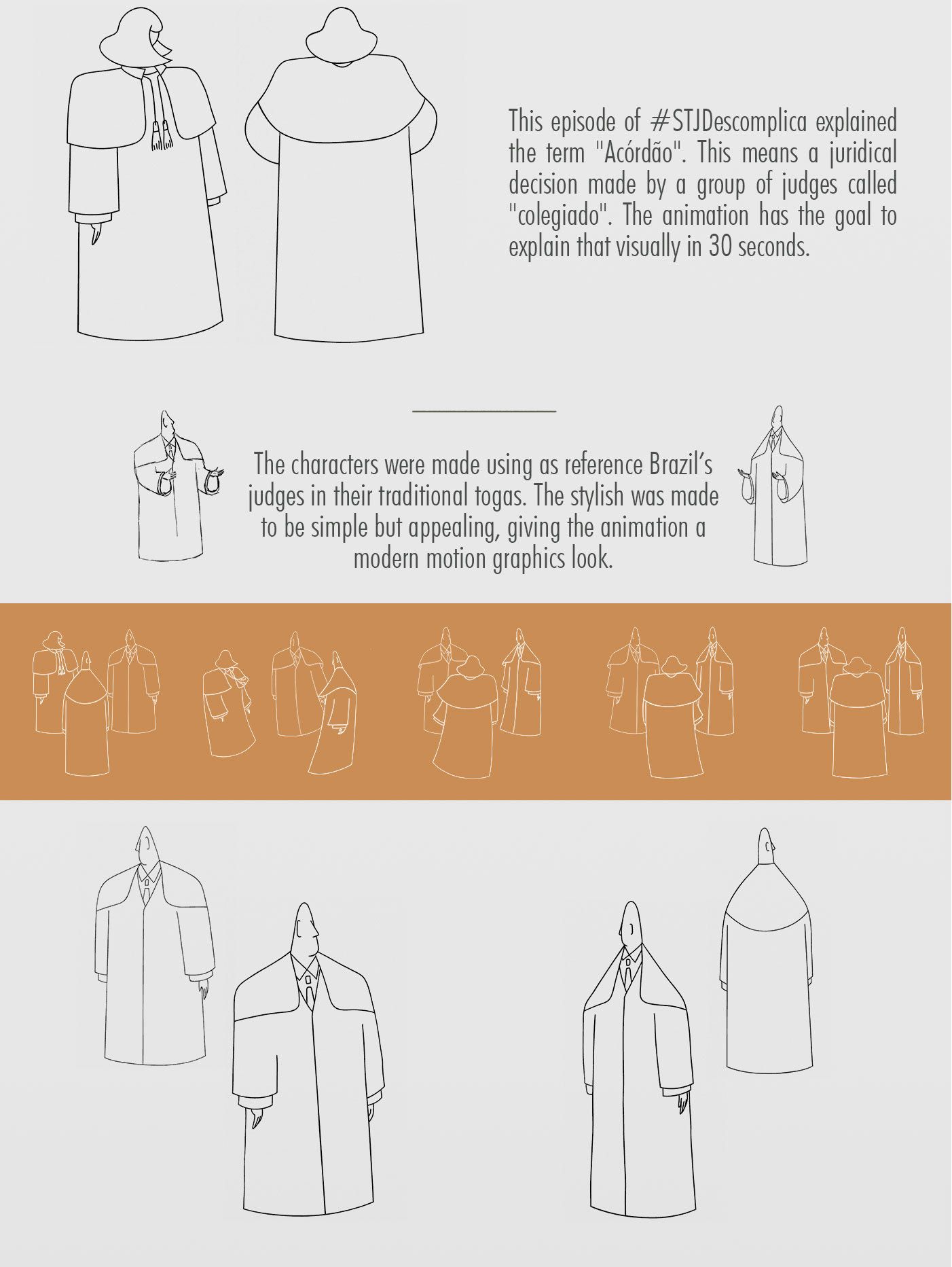 This episode of #STJDescomplica explained the term "Acórdão". This means a juridical decision made by a group of judges called "colegiado". The animation has the goal to explain that visually in 30 seconds.

The characters were made using as reference Brazil's judges in their traditional togas. The stylish was made to be simple but appealing, giving the animation a modern motion graphics look.