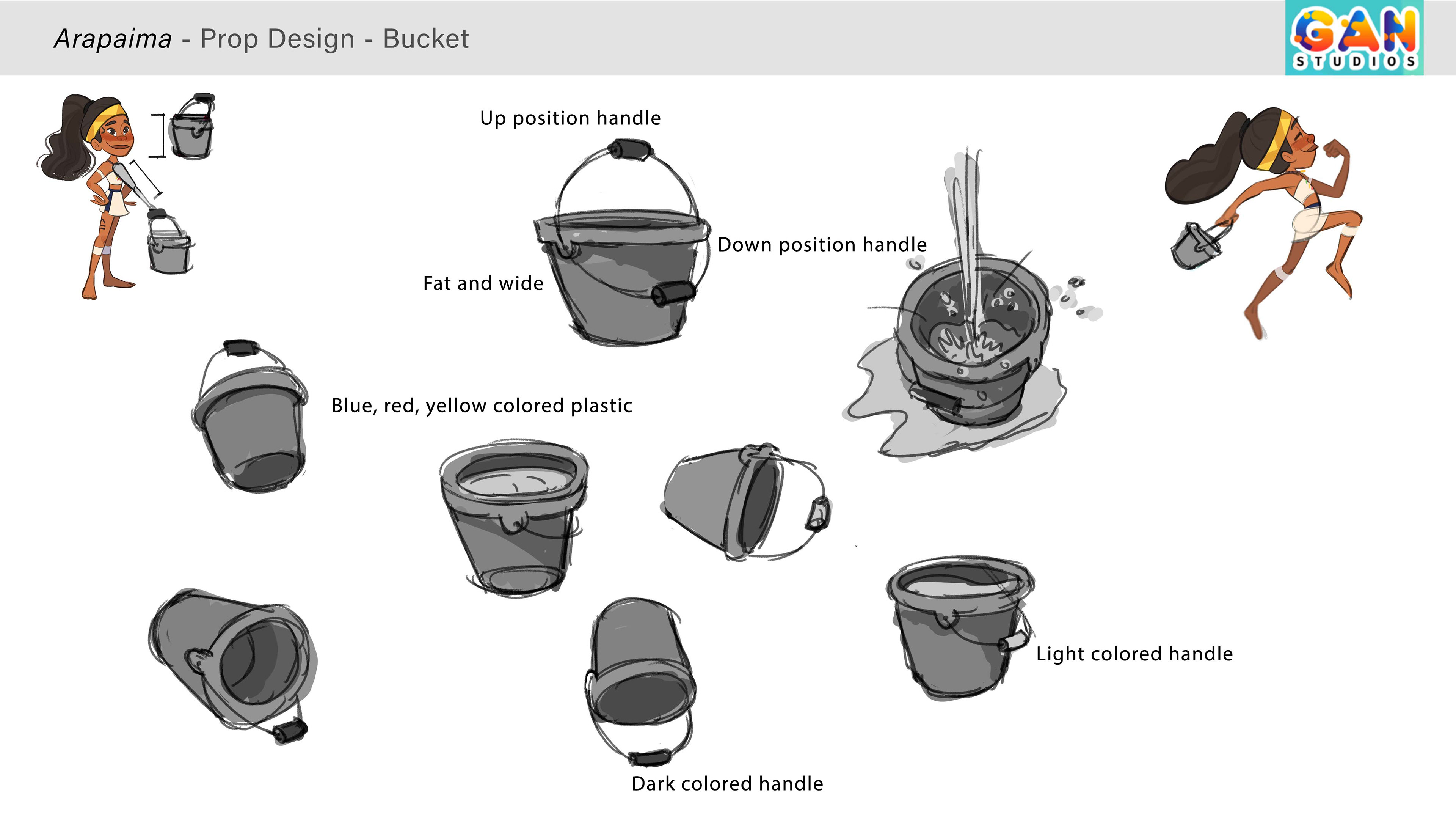 Arapaima - Prop Design - Bucket

GAN STUDIOS

Up position handle

Down position handle

Fat and wide

Blue, red, yellow colored plastic

Light colored handle

Dark colored handle