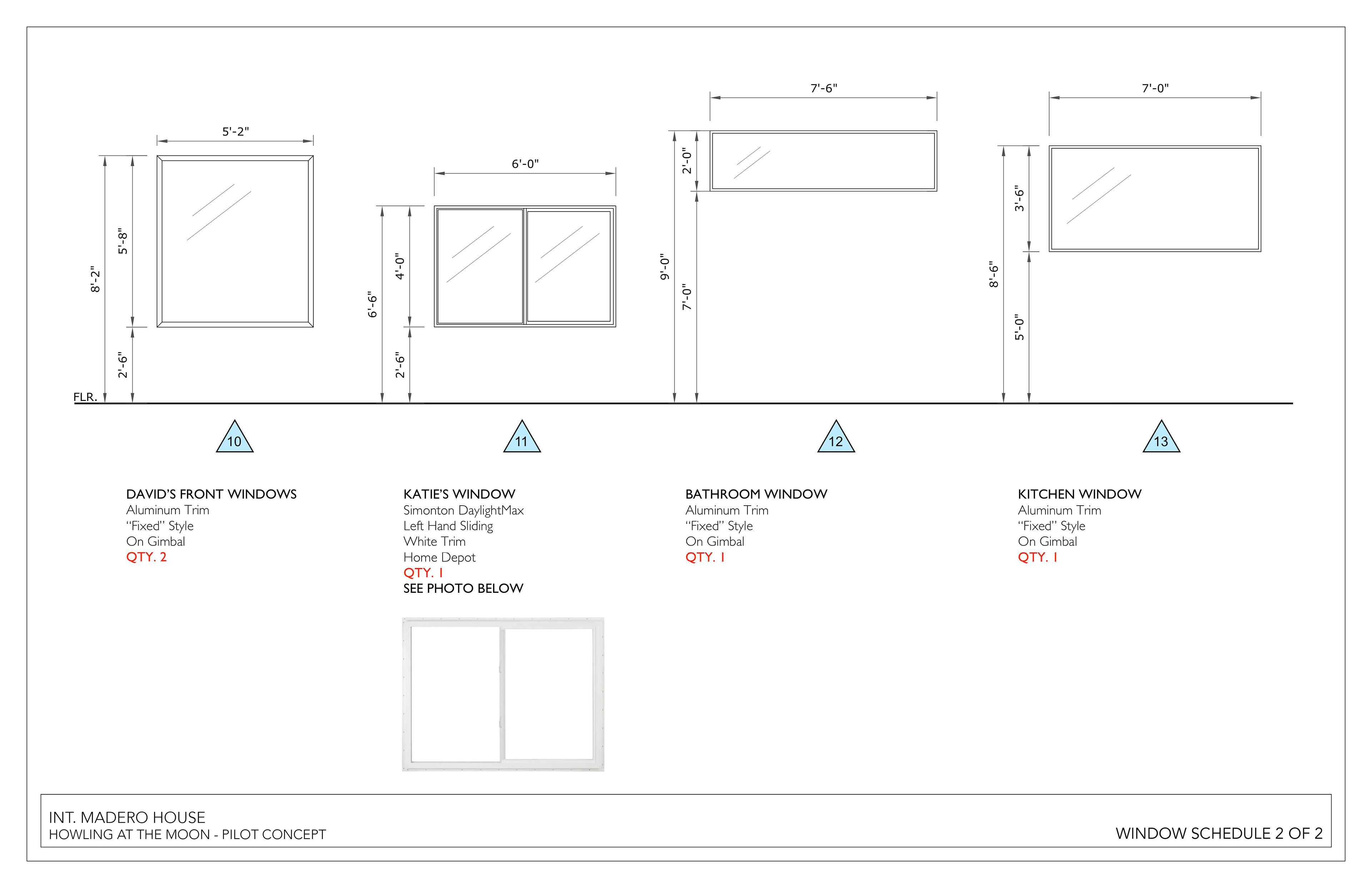 5'-2"
8'-2"
5'-8"
2'-6"
FLR.

6'-0"
6'-6"
4'-0"
2'-6"

7'-6"
9'-0"
2'-0"
7'-0"

7'-0"
8'-6"
3'-6"
5'-0"

10

11

12

13

DAVID'S FRONT WINDOWS
Aluminum Trim
"Fixed" Style
On Gimbal
QTY. 2

KATIE'S WINDOW
Simonton DaylightMax
Left Hand Sliding
White Trim
Home Depot
QTY. 1
SEE PHOTO BELOW

BATHROOM WINDOW
Aluminum Trim
"Fixed" Style
On Gimbal
QTY. 1

KITCHEN WINDOW
Aluminum Trim
"Fixed" Style
On Gimbal
QTY. 1

INT. MADERO HOUSE
HOWLING AT THE MOON - PILOT CONCEPT

WINDOW SCHEDULE 2 OF 2